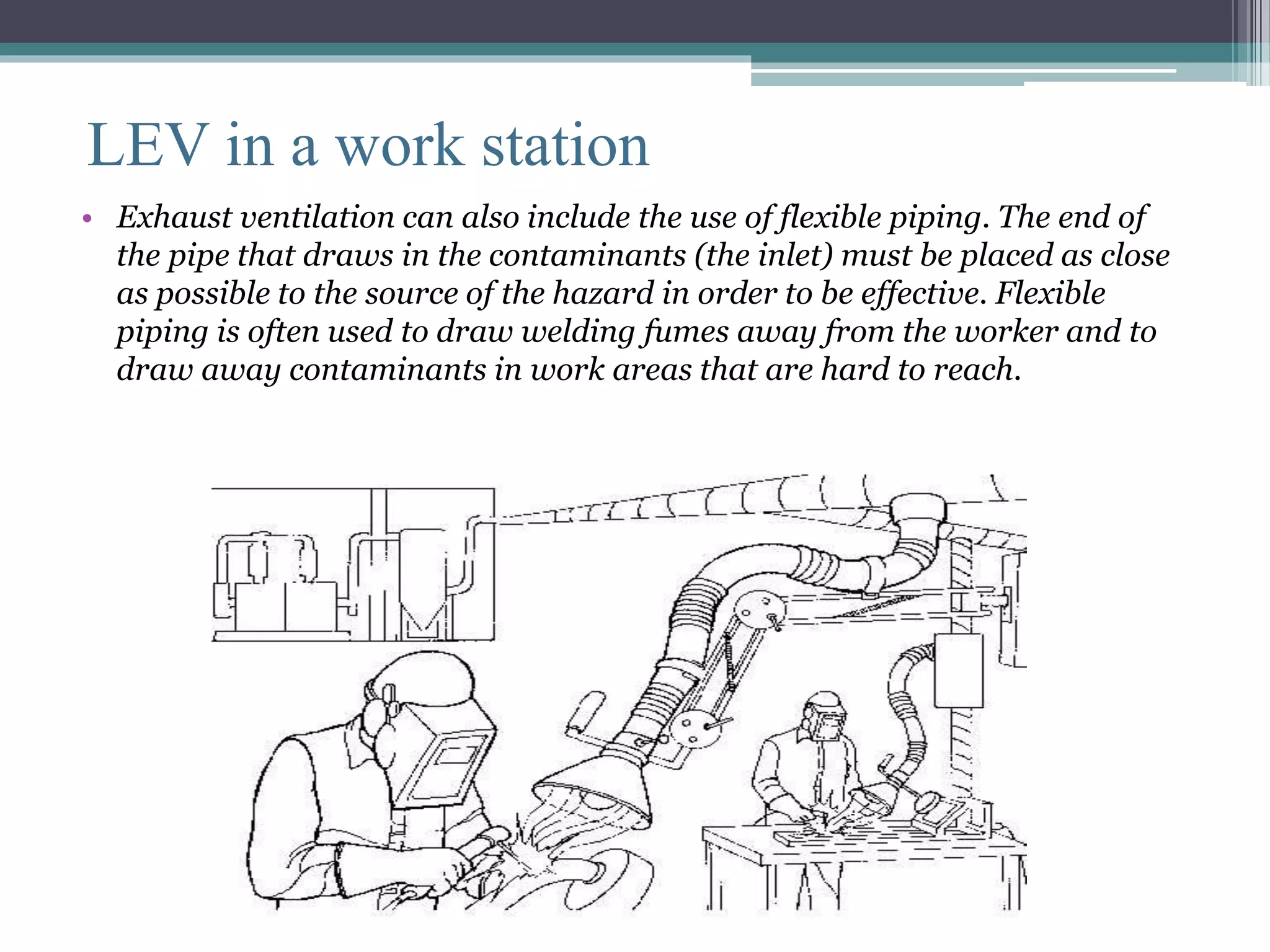 LEV in a work station

• Exhaust ventilation can also include the use of flexible piping. The end of the pipe that draws in the contaminants (the inlet) must be placed as close as possible to the source of the hazard in order to be effective. Flexible piping is often used to draw welding fumes away from the worker and to draw away contaminants in work areas that are hard to reach.