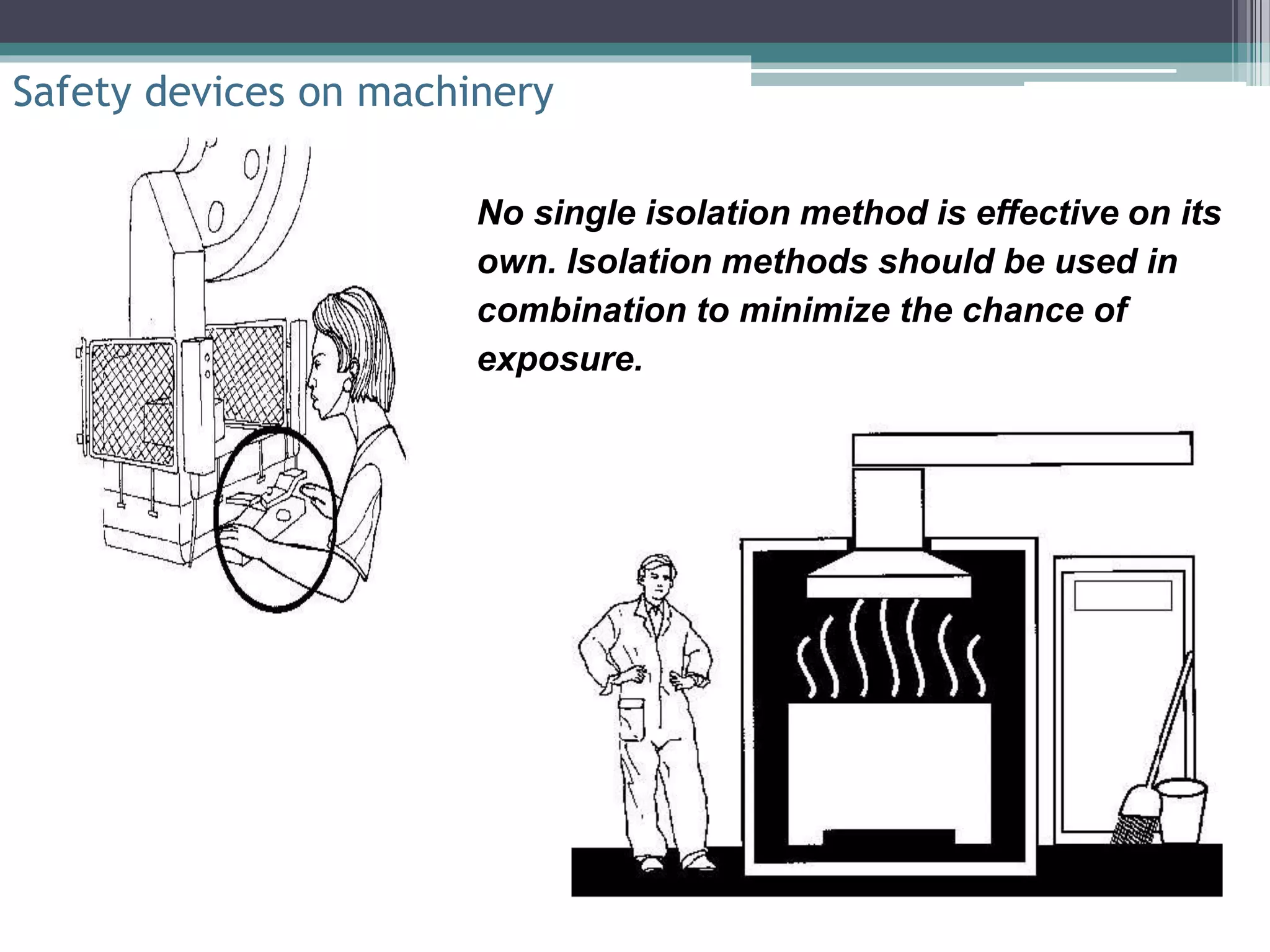 Safety devices on machinery

No single isolation method is effective on its own. Isolation methods should be used in combination to minimize the chance of exposure.