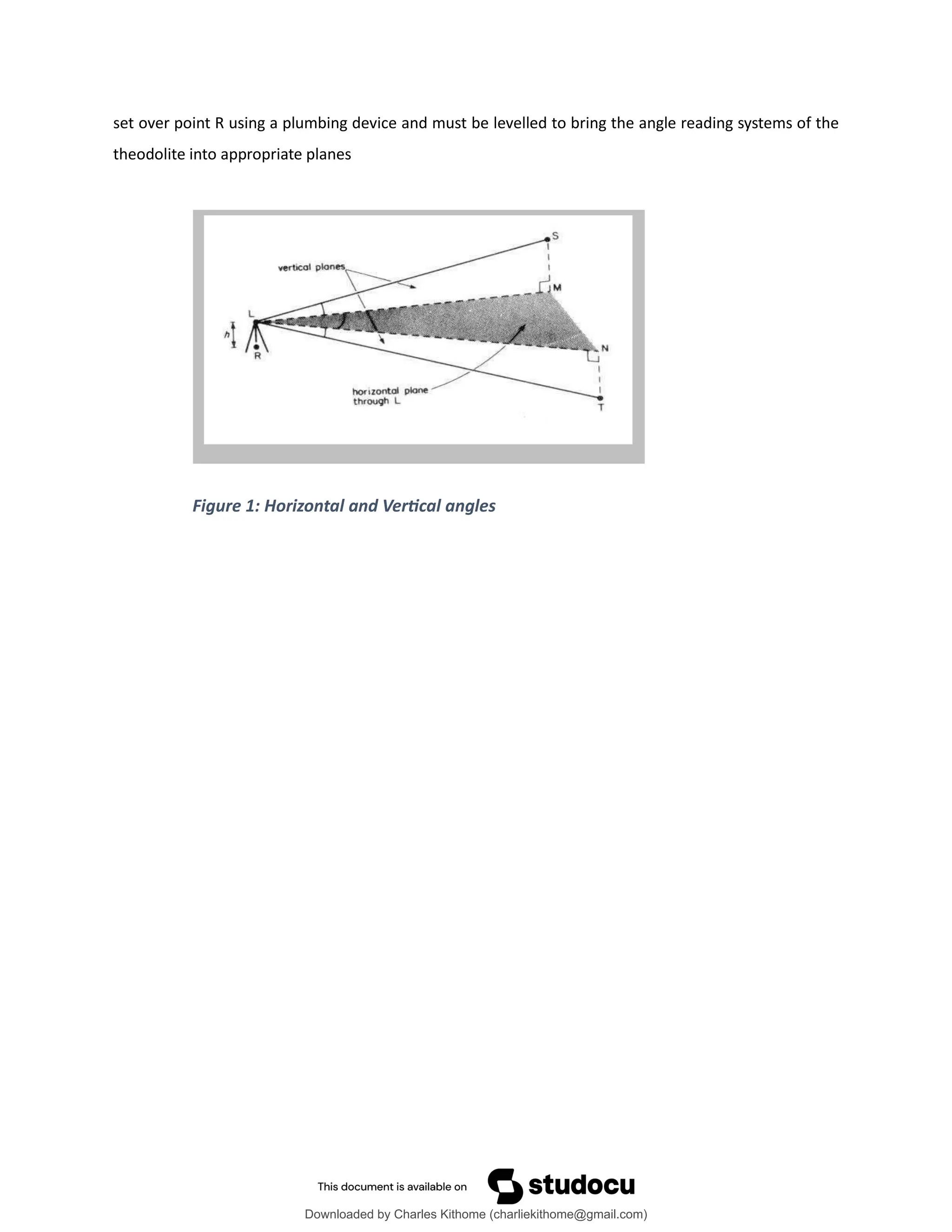 set over point R using a plumbing device and must be levelled to bring the angle reading systems of the theodolite into appropriate planes

S
vertical planes
M
L
h
R
N
horizontal plane through L
T

Figure 1: Horizontal and Vertical angles

This document is available on studocu

Downloaded by Charles Kithome (charliekithome@gmail.com)