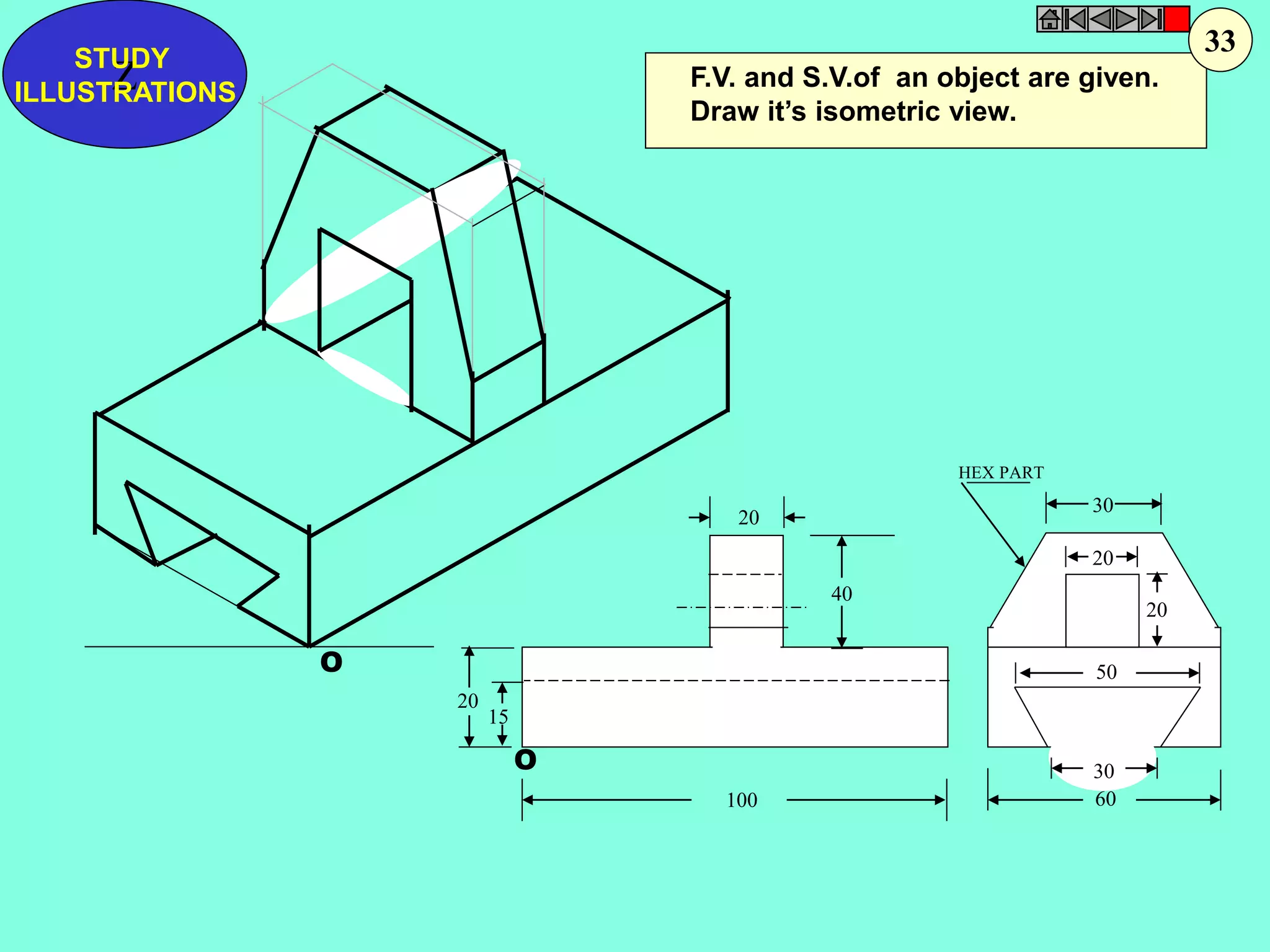 STUDY ILLUSTRATIONS

33

F.V. and S.V.of an object are given. Draw it's isometric view.

O

20

40

20

15

O

100

HEX PART

30

20

20

50

30

60