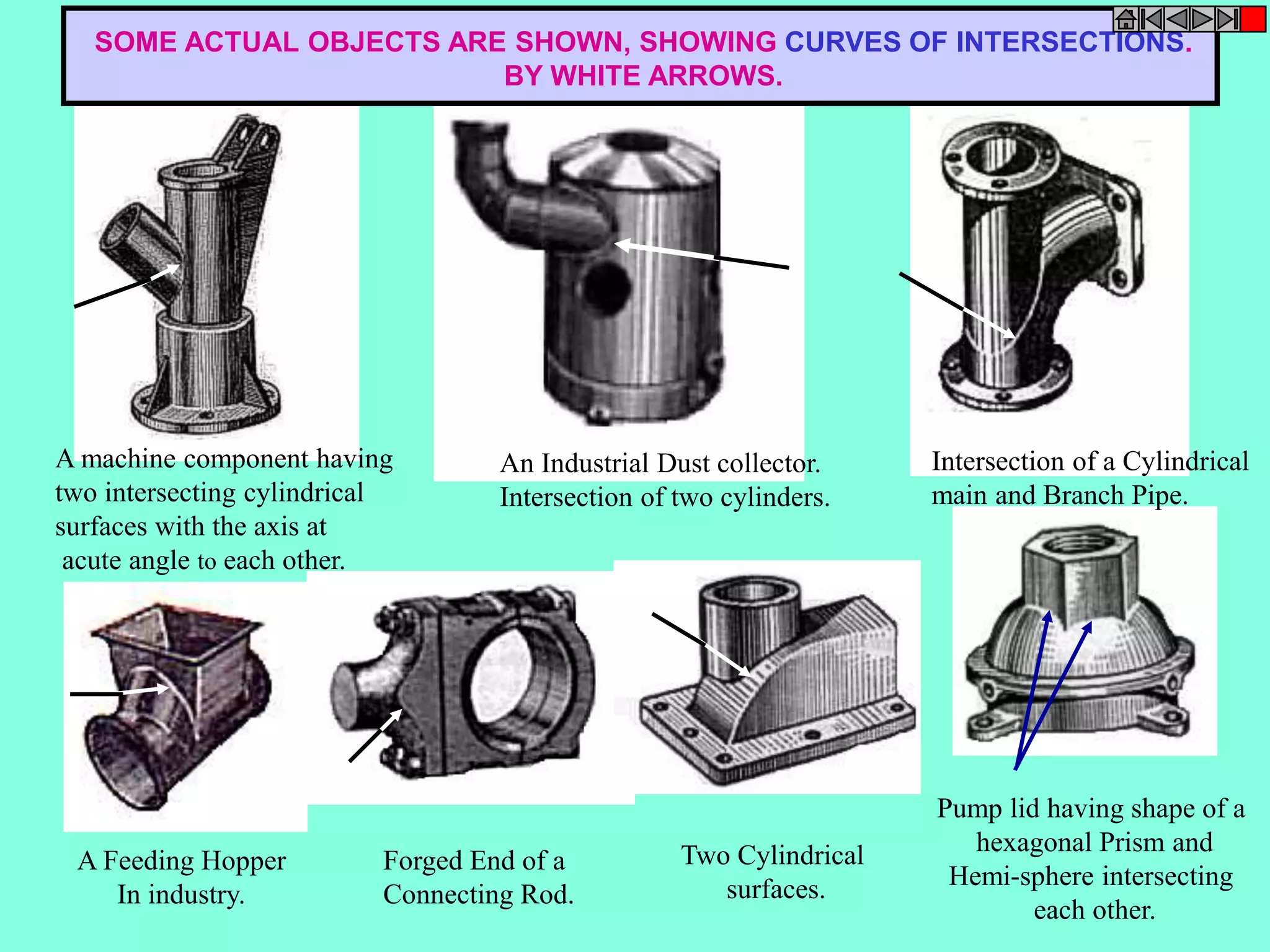 SOME ACTUAL OBJECTS ARE SHOWN, SHOWING CURVES OF INTERSECTIONS. BY WHITE ARROWS.

A machine component having two intersecting cylindrical surfaces with the axis at acute angle to each other.

An Industrial Dust collector. Intersection of two cylinders.

Intersection of a Cylindrical main and Branch Pipe.

A Feeding Hopper In industry.

Forged End of a Connecting Rod.

Two Cylindrical surfaces.

Pump lid having shape of a hexagonal Prism and Hemi-sphere intersecting each other.