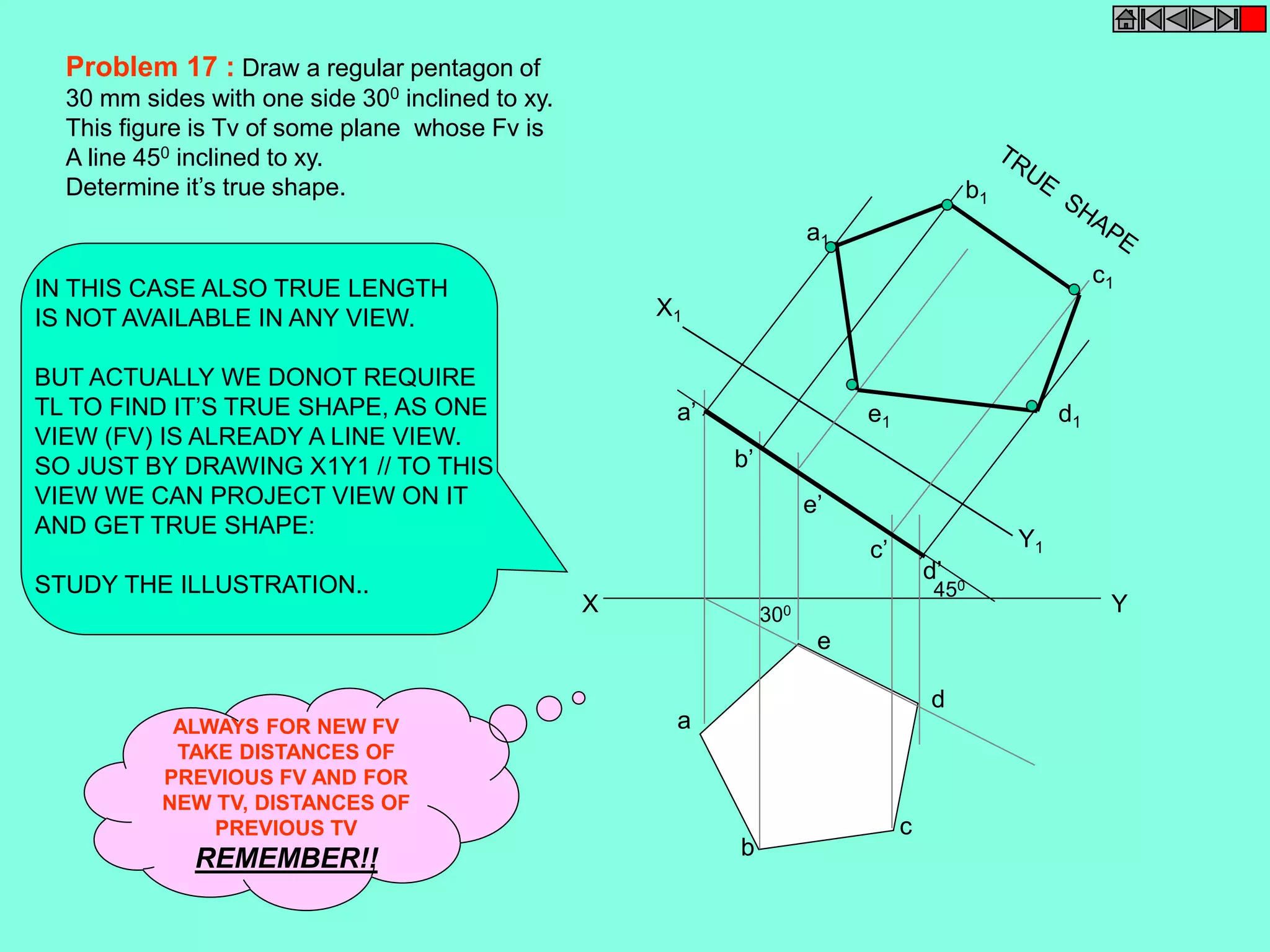 Problem 17 : Draw a regular pentagon of 30 mm sides with one side $30^0$ inclined to xy. This figure is Tv of some plane whose Fv is A line $45^0$ inclined to xy. Determine it's true shape.

IN THIS CASE ALSO TRUE LENGTH IS NOT AVAILABLE IN ANY VIEW.

BUT ACTUALLY WE DONOT REQUIRE TL TO FIND IT'S TRUE SHAPE, AS ONE VIEW (FV) IS ALREADY A LINE VIEW. SO JUST BY DRAWING X1Y1 // TO THIS VIEW WE CAN PROJECT VIEW ON IT AND GET TRUE SHAPE:

STUDY THE ILLUSTRATION..

ALWAYS FOR NEW FV TAKE DISTANCES OF PREVIOUS FV AND FOR NEW TV, DISTANCES OF PREVIOUS TV

REMEMBER!!

TRUE SHAPE

$b_1$
$a_1$
$c_1$
$X_1$
$e_1$
$d_1$
a'
b'
e'
c'
d'
$Y_1$
$45^0$
X
Y
$30^0$
e
d
a
c
b