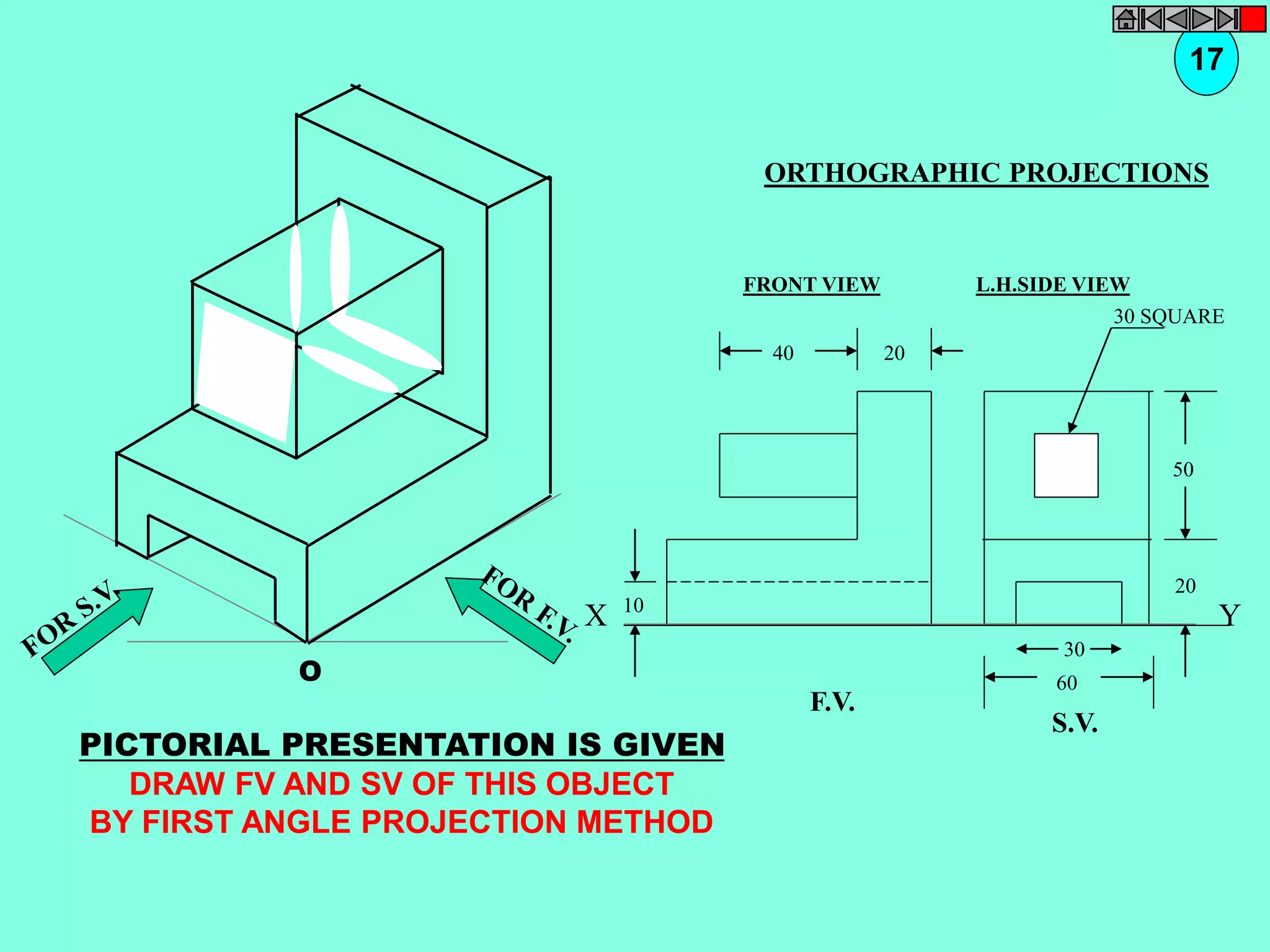 17

ORTHOGRAPHIC PROJECTIONS

FRONT VIEW

L.H.SIDE VIEW

30 SQUARE

40

20

50

20

10

X

Y

30

60

F.V.

S.V.

FOR S.V.

FOR F.V.

O

PICTORIAL PRESENTATION IS GIVEN

DRAW FV AND SV OF THIS OBJECT
BY FIRST ANGLE PROJECTION METHOD