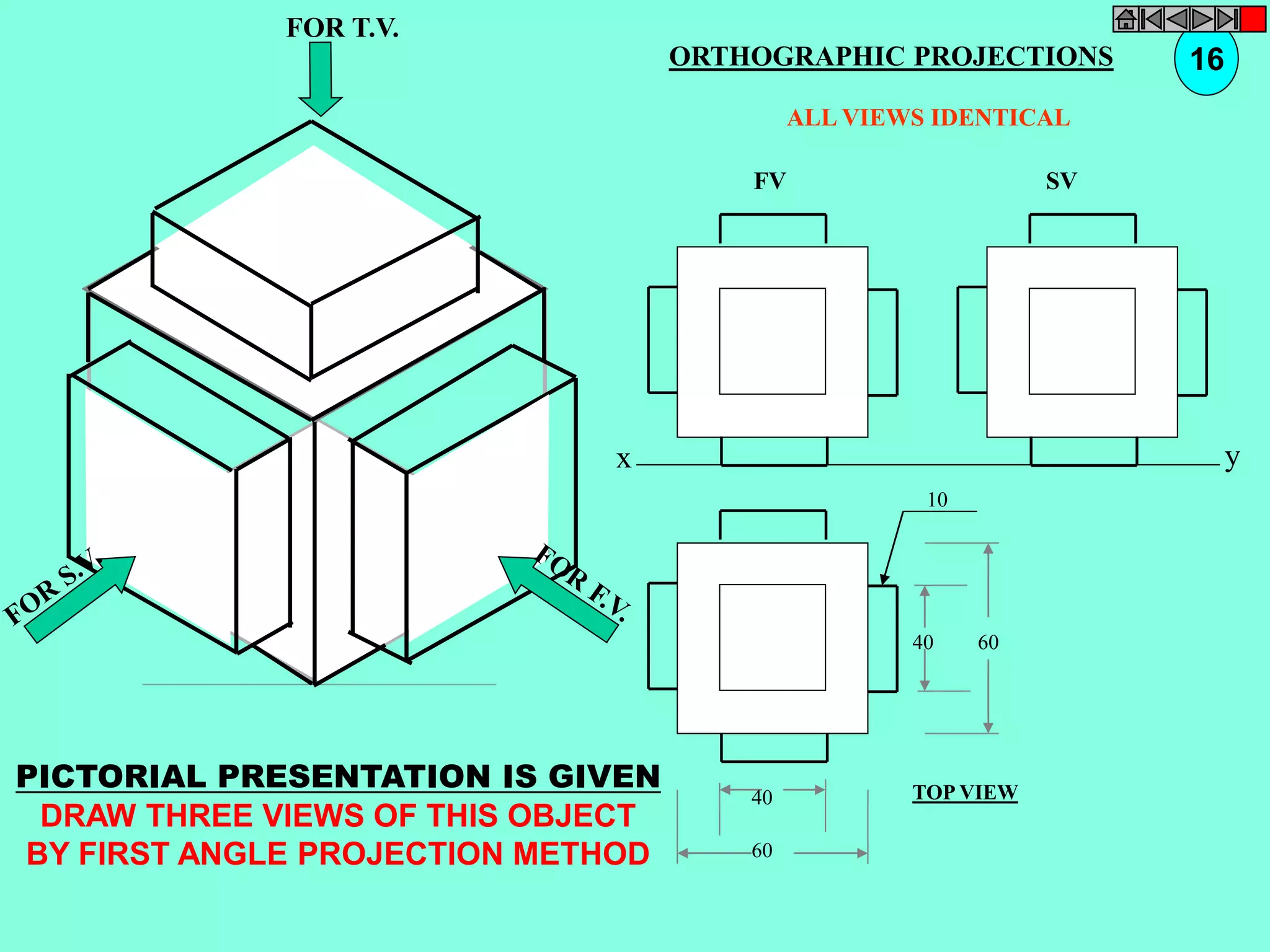 FOR T.V.

ORTHOGRAPHIC PROJECTIONS

16

ALL VIEWS IDENTICAL

FV

SV

x

y

10

40

60

40

60

TOP VIEW

FOR S.V.

FOR F.V.

PICTORIAL PRESENTATION IS GIVEN
DRAW THREE VIEWS OF THIS OBJECT
BY FIRST ANGLE PROJECTION METHOD