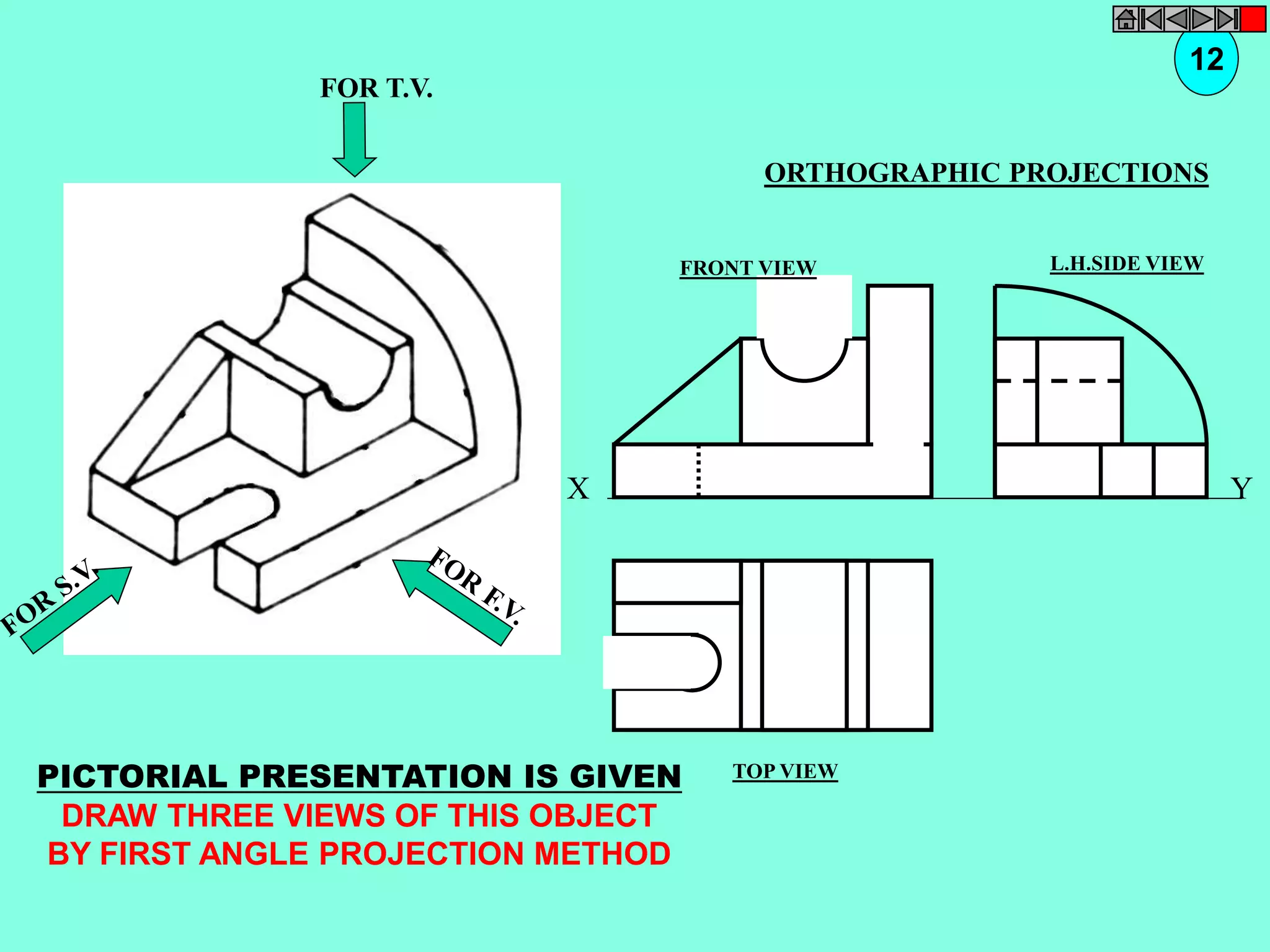 12

FOR T.V.

ORTHOGRAPHIC PROJECTIONS

FRONT VIEW

L.H.SIDE VIEW

X

Y

FOR S.V.

FOR F.V.

TOP VIEW

PICTORIAL PRESENTATION IS GIVEN
DRAW THREE VIEWS OF THIS OBJECT
BY FIRST ANGLE PROJECTION METHOD