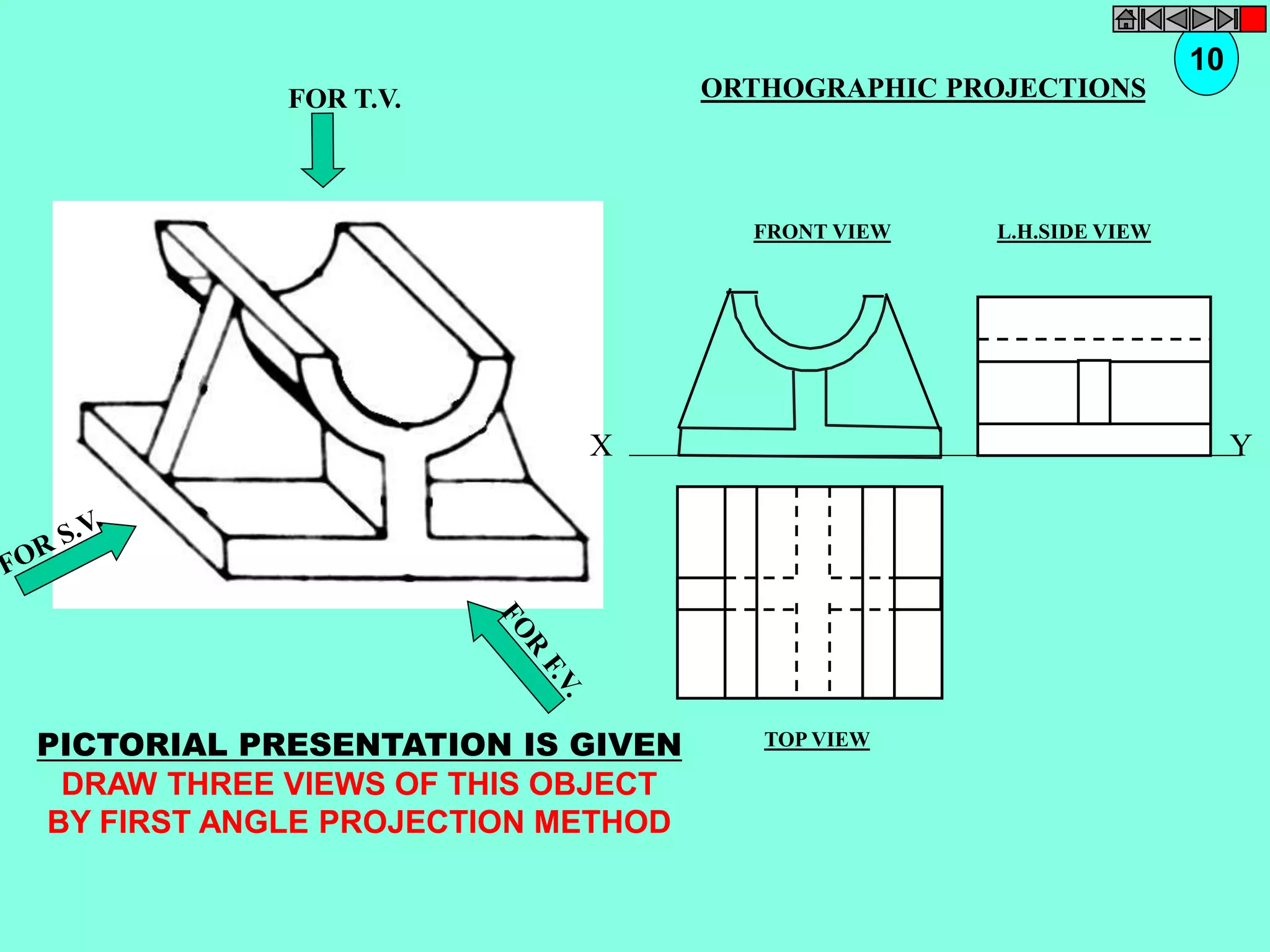 10

ORTHOGRAPHIC PROJECTIONS

FOR T.V.

FRONT VIEW

L.H.SIDE VIEW

X

Y

FOR S.V.

FOR F.V.

TOP VIEW

PICTORIAL PRESENTATION IS GIVEN

DRAW THREE VIEWS OF THIS OBJECT BY FIRST ANGLE PROJECTION METHOD