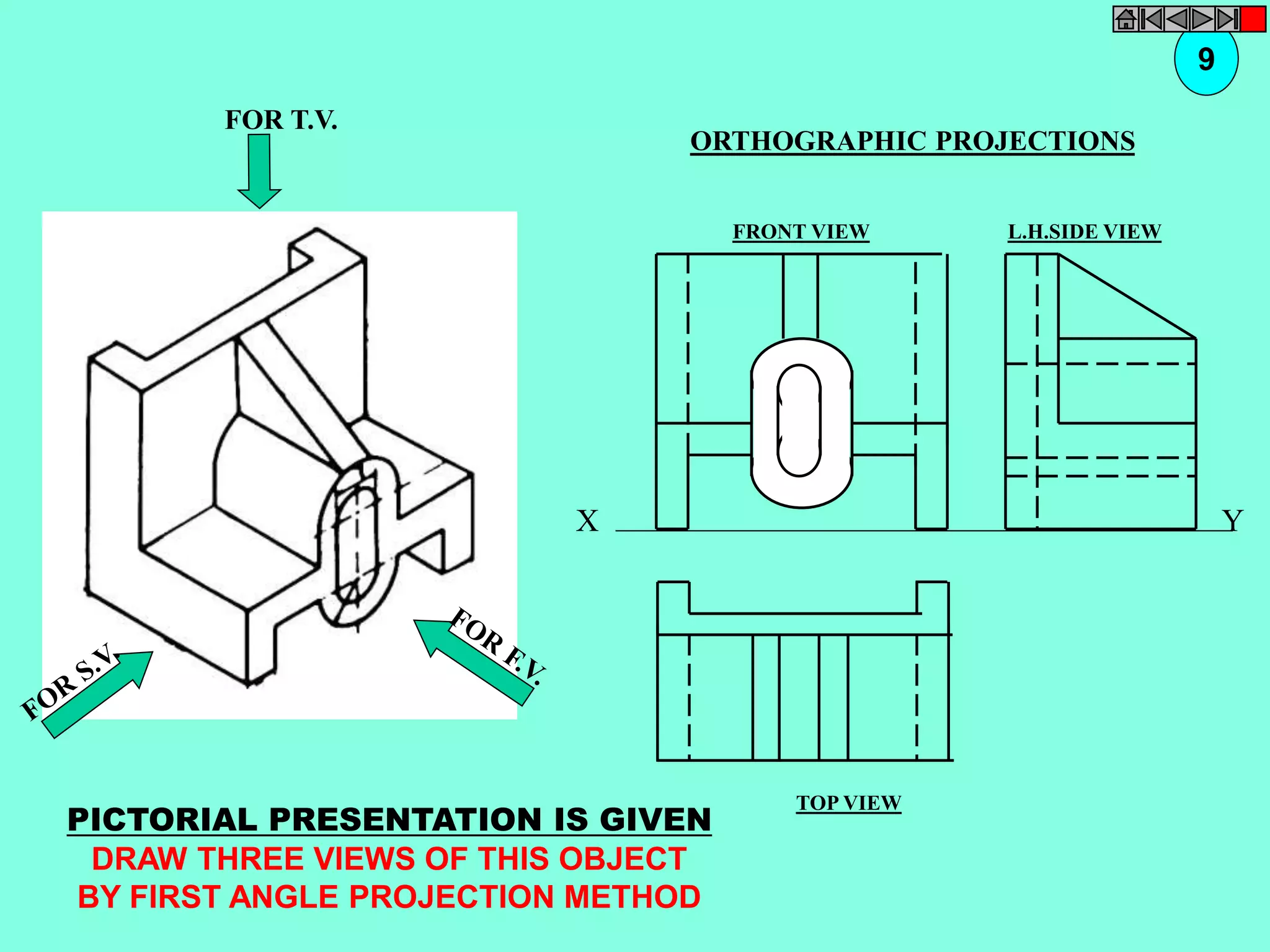 9

FOR T.V.

ORTHOGRAPHIC PROJECTIONS

FRONT VIEW

L.H.SIDE VIEW

X

Y

FOR S.V.

FOR F.V.

TOP VIEW

PICTORIAL PRESENTATION IS GIVEN

DRAW THREE VIEWS OF THIS OBJECT BY FIRST ANGLE PROJECTION METHOD