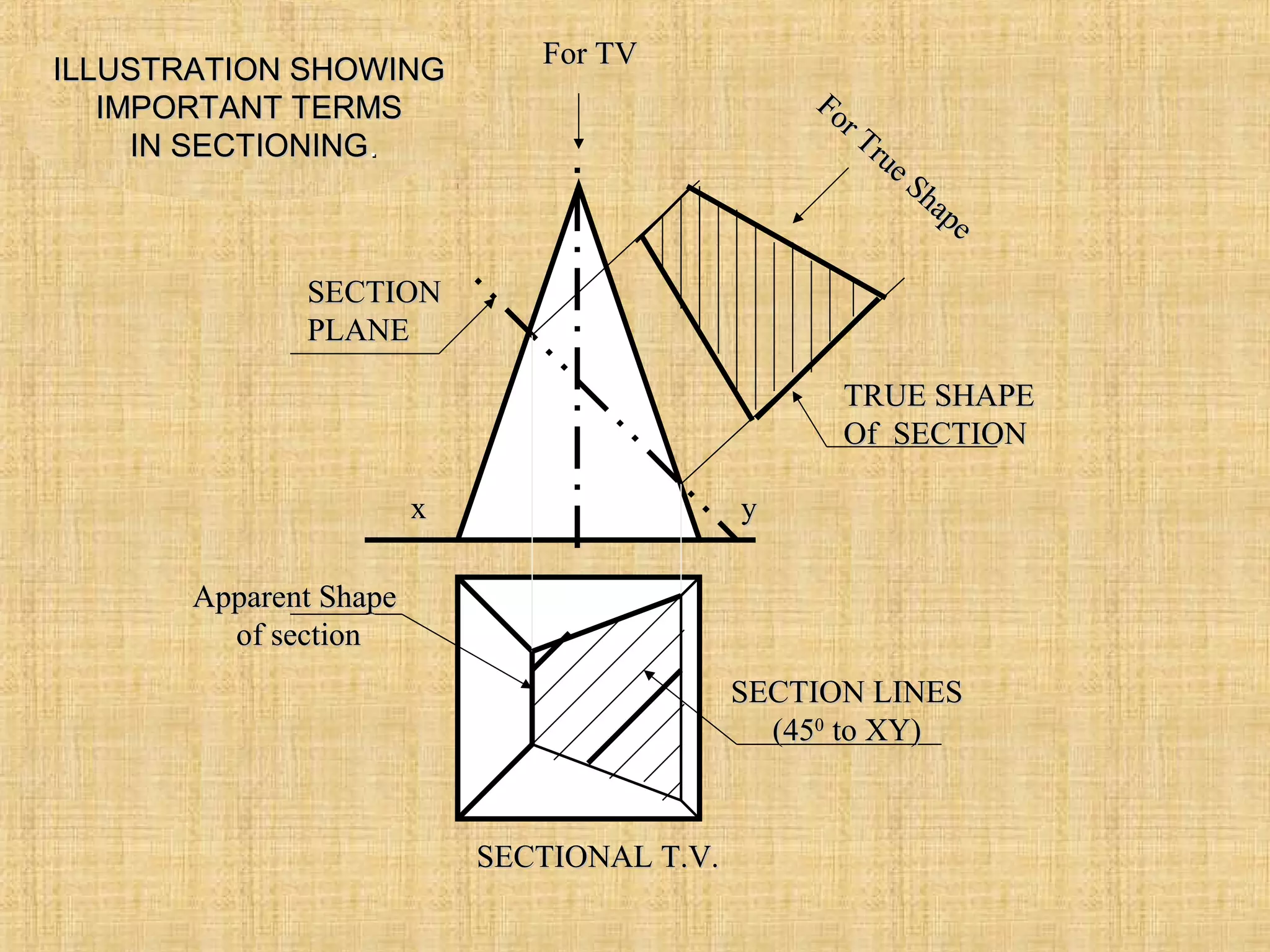 ILLUSTRATION SHOWING IMPORTANT TERMS IN SECTIONING.

For TV

For True Shape

SECTION PLANE

TRUE SHAPE Of SECTION

x

y

Apparent Shape of section

SECTION LINES ($45^0$ to XY)

SECTIONAL T.V.