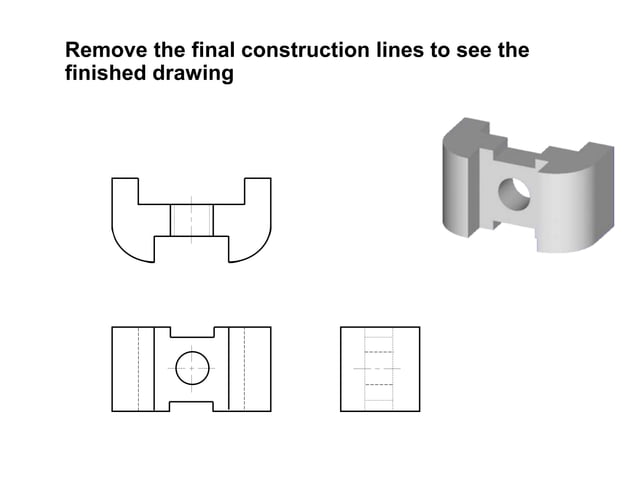 Remove the final construction lines to see the finished drawing