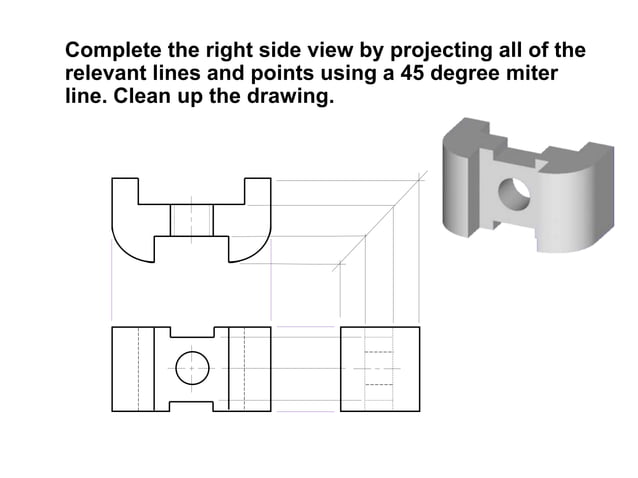 Complete the right side view by projecting all of the relevant lines and points using a 45 degree miter line. Clean up the drawing.