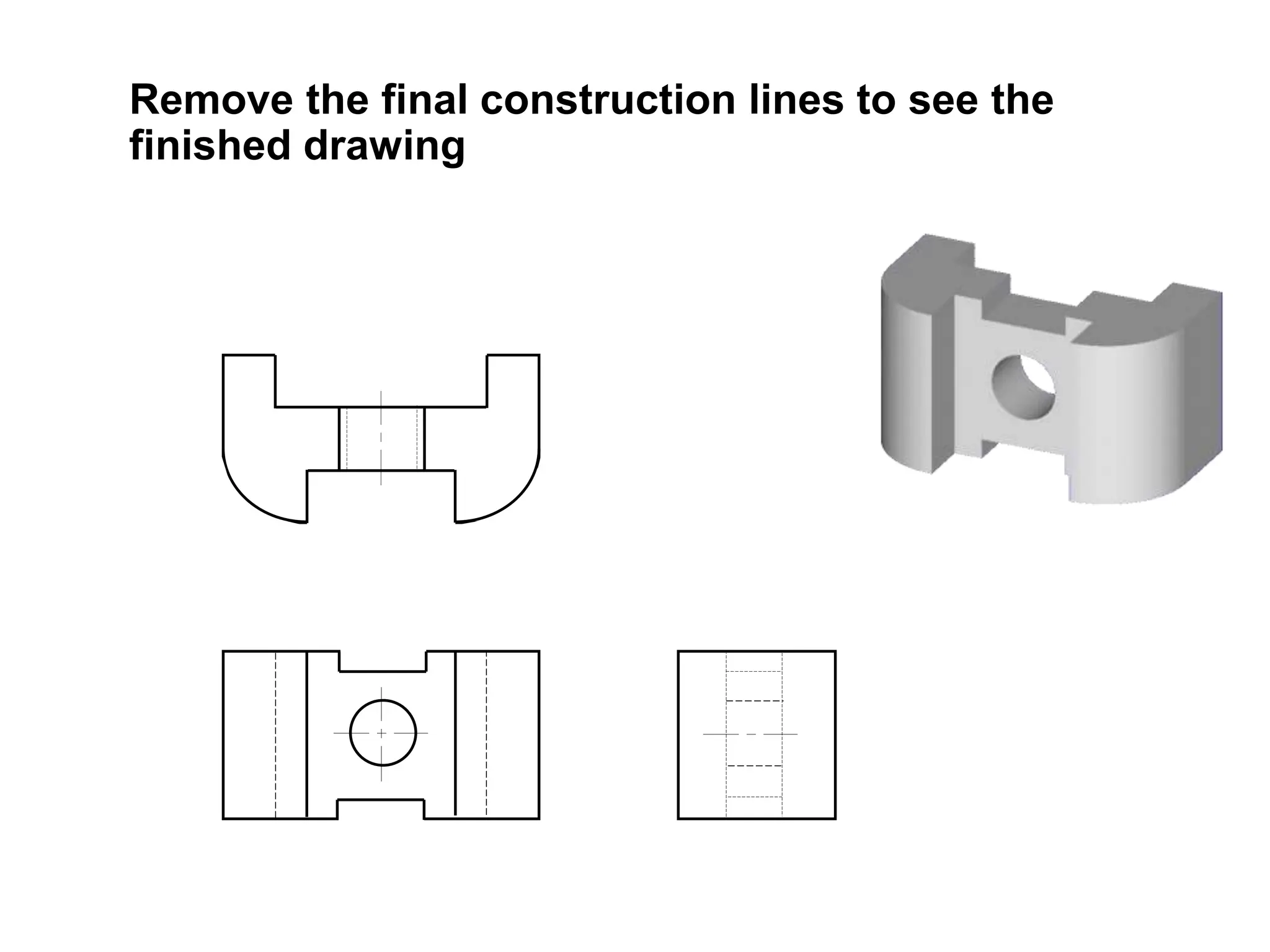 Remove the final construction lines to see the finished drawing