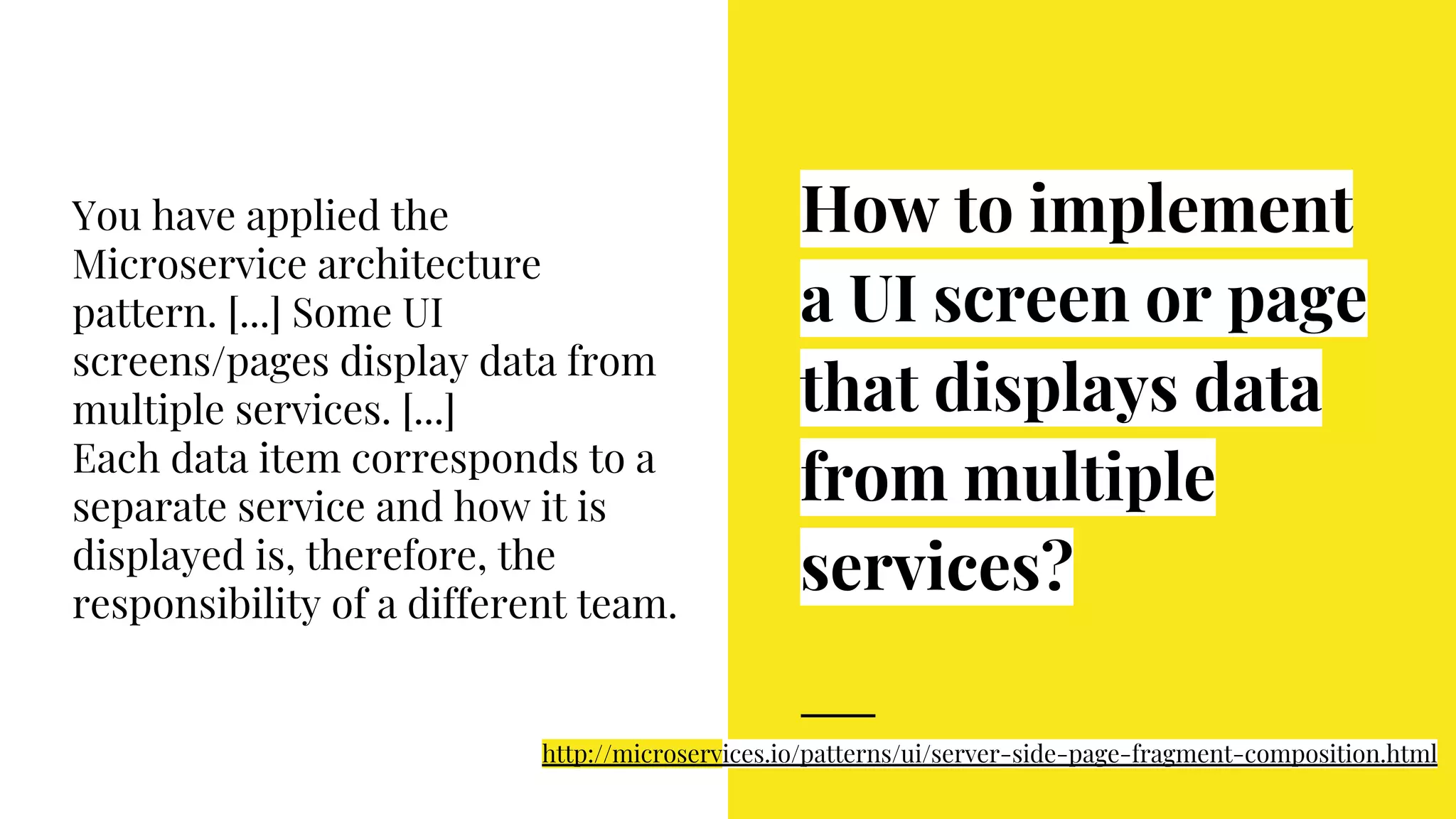 You have applied the Microservice architecture pattern. [...] Some UI screens/pages display data from multiple services. [...]
Each data item corresponds to a separate service and how it is displayed is, therefore, the responsibility of a different team.

How to implement a UI screen or page that displays data from multiple services?

http://microservices.io/patterns/ui/server-side-page-fragment-composition.html