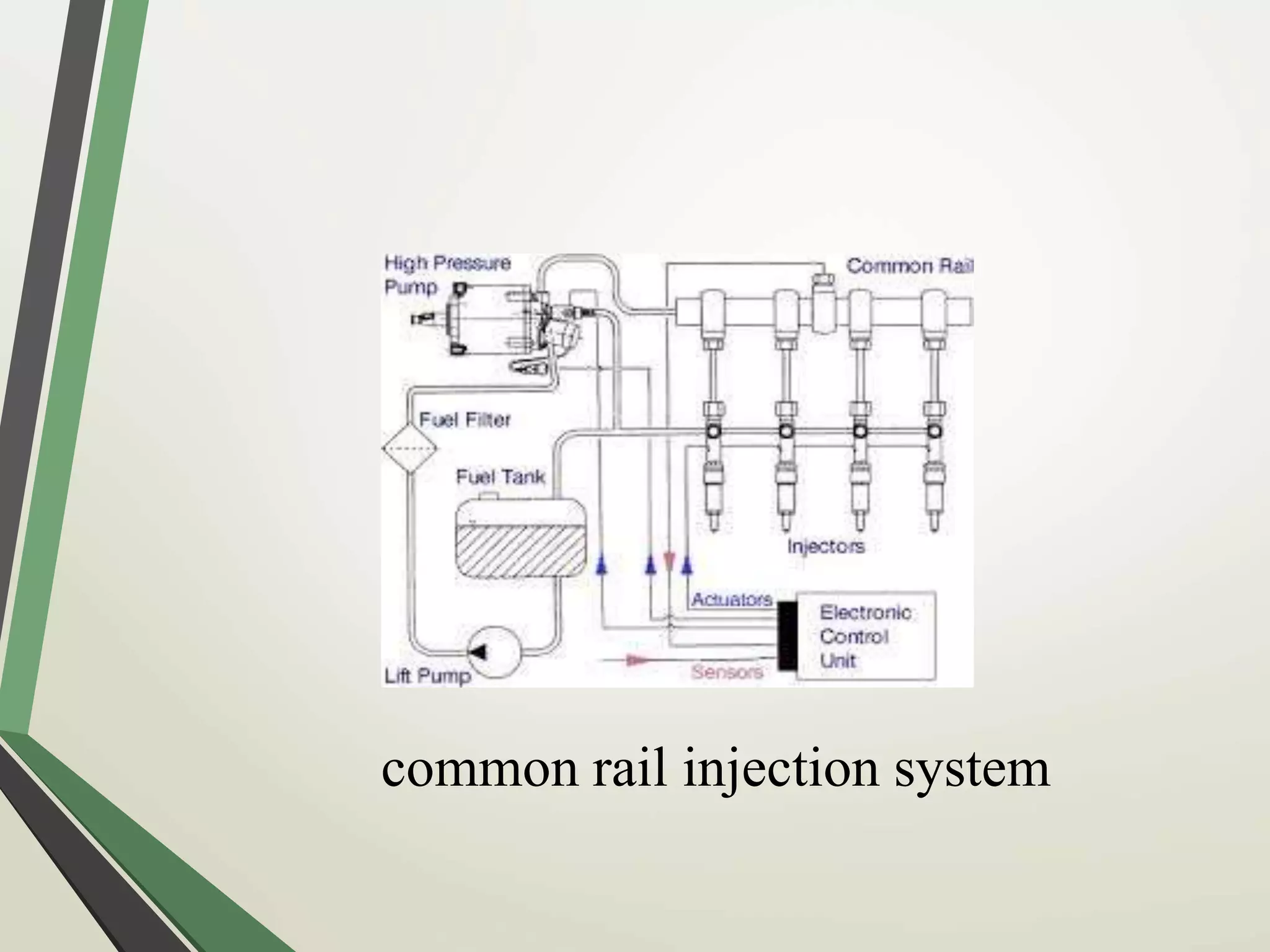 High Pressure Pump

Common Rail

Fuel Filter

Fuel Tank

Injectors

Actuators

Electronic Control Unit

Lift Pump

Sensors

common rail injection system