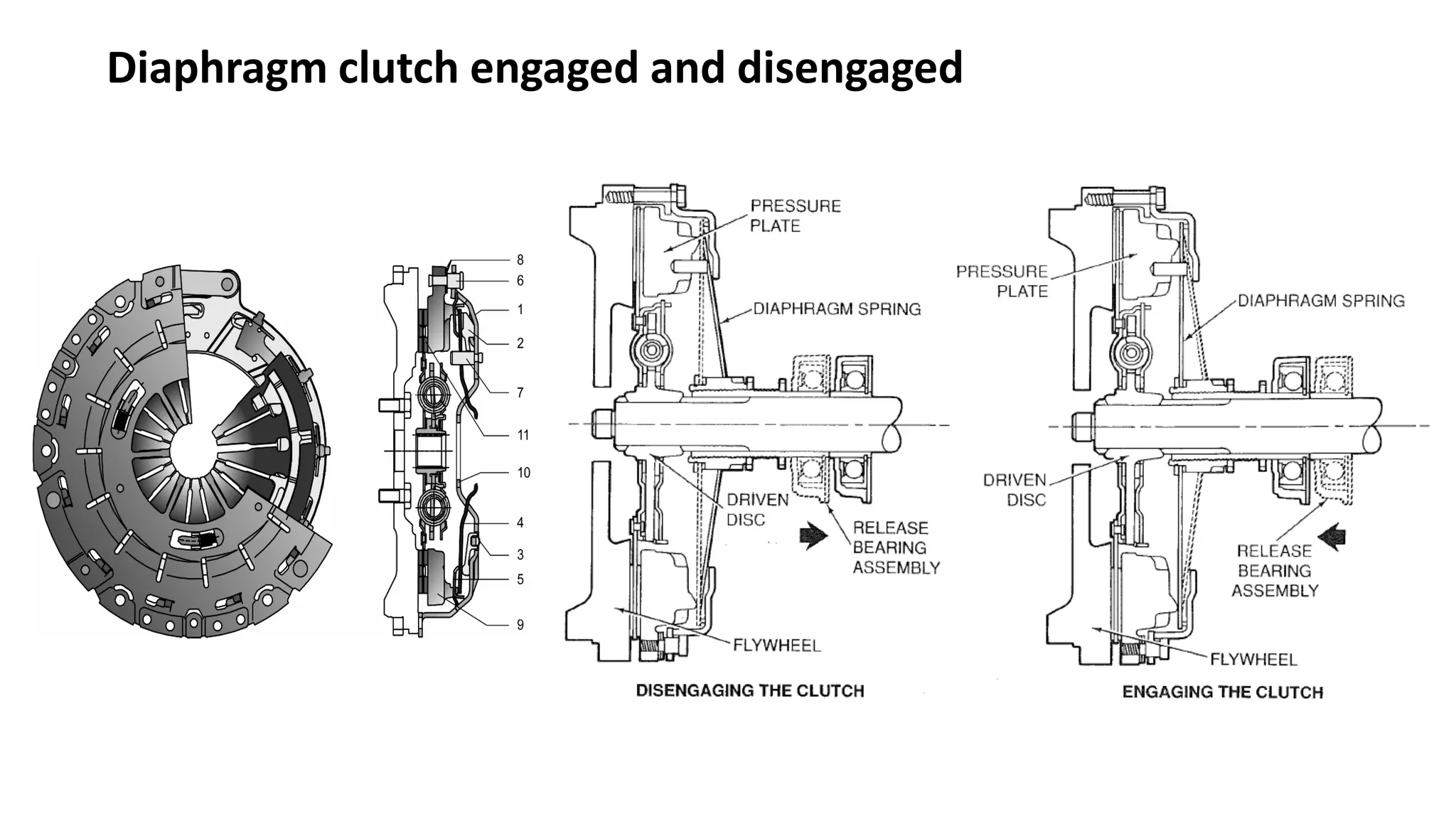 Diaphragm clutch engaged and disengaged

8
6
1
2
7
11
10
4
3
5
9

PRESSURE PLATE
DIAPHRAGM SPRING
DRIVEN DISC
RELEASE BEARING ASSEMBLY
FLYWHEEL
DISENGAGING THE CLUTCH

PRESSURE PLATE
DIAPHRAGM SPRING
DRIVEN DISC
RELEASE BEARING ASSEMBLY
FLYWHEEL
ENGAGING THE CLUTCH