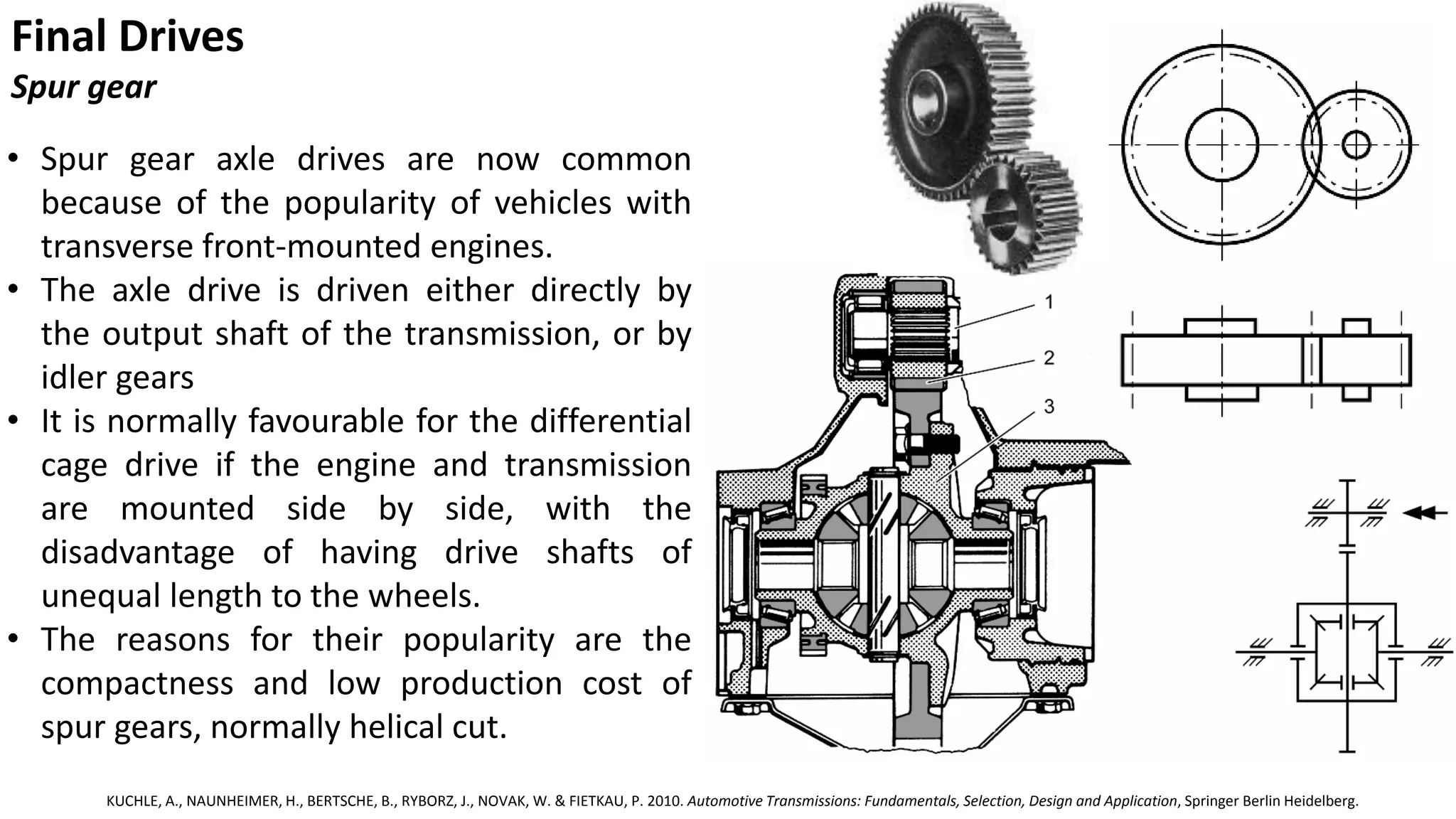 Final Drives
Spur gear

• Spur gear axle drives are now common because of the popularity of vehicles with transverse front-mounted engines.
• The axle drive is driven either directly by the output shaft of the transmission, or by idler gears
• It is normally favourable for the differential cage drive if the engine and transmission are mounted side by side, with the disadvantage of having drive shafts of unequal length to the wheels.
• The reasons for their popularity are the compactness and low production cost of spur gears, normally helical cut.

1
2
3

KUCHLE, A., NAUNHEIMER, H., BERTSCHE, B., RYBORZ, J., NOVAK, W. & FIETKAU, P. 2010. Automotive Transmissions: Fundamentals, Selection, Design and Application, Springer Berlin Heidelberg.