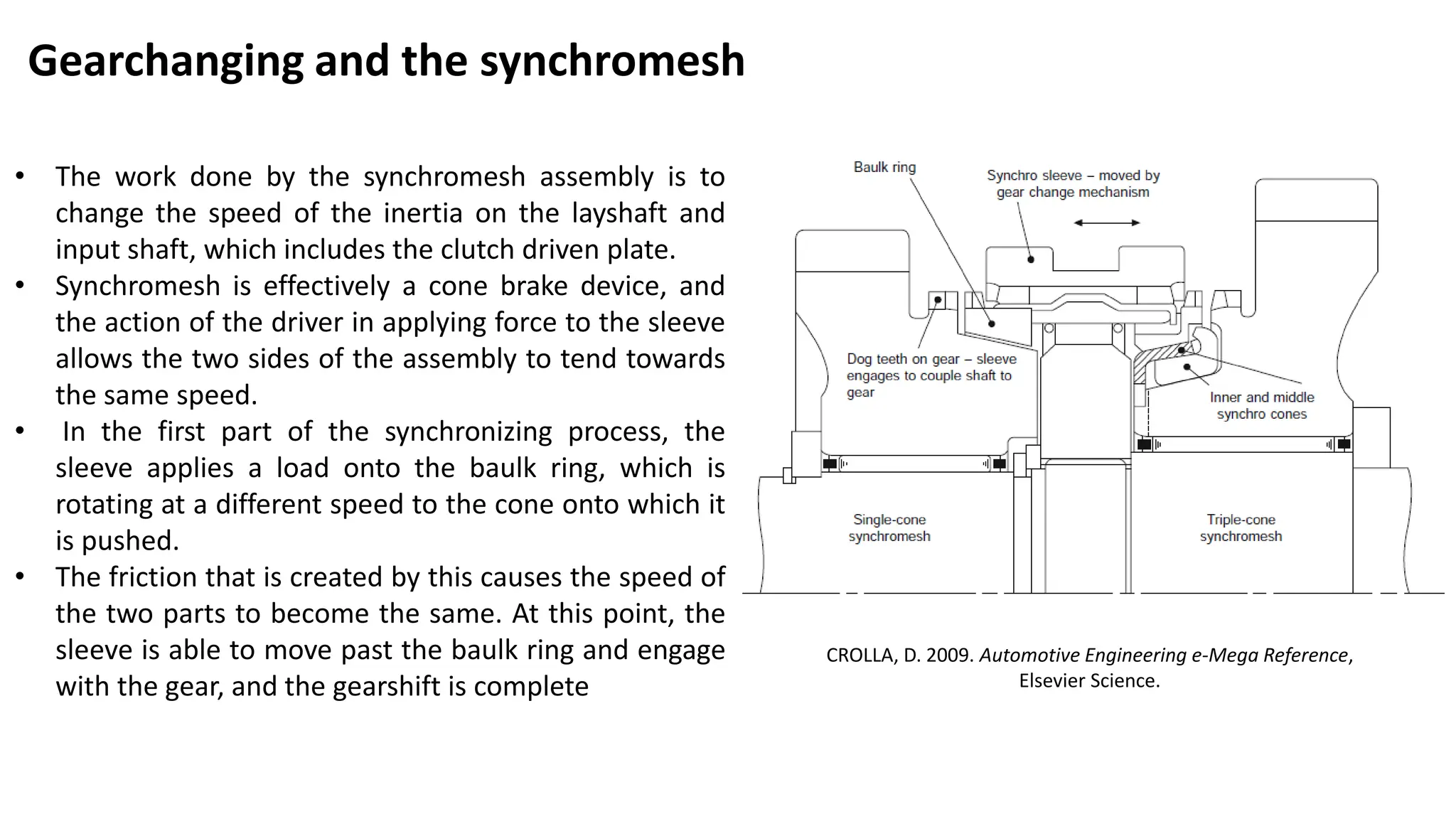 Gearchanging and the synchromesh

• The work done by the synchromesh assembly is to change the speed of the inertia on the layshaft and input shaft, which includes the clutch driven plate.
• Synchromesh is effectively a cone brake device, and the action of the driver in applying force to the sleeve allows the two sides of the assembly to tend towards the same speed.
• In the first part of the synchronizing process, the sleeve applies a load onto the baulk ring, which is rotating at a different speed to the cone onto which it is pushed.
• The friction that is created by this causes the speed of the two parts to become the same. At this point, the sleeve is able to move past the baulk ring and engage with the gear, and the gearshift is complete

Baulk ring
Synchro sleeve – moved by gear change mechanism
Dog teeth on gear – sleeve engages to couple shaft to gear
Inner and middle synchro cones
Single-cone synchromesh
Triple-cone synchromesh

CROLLA, D. 2009. Automotive Engineering e-Mega Reference, Elsevier Science.