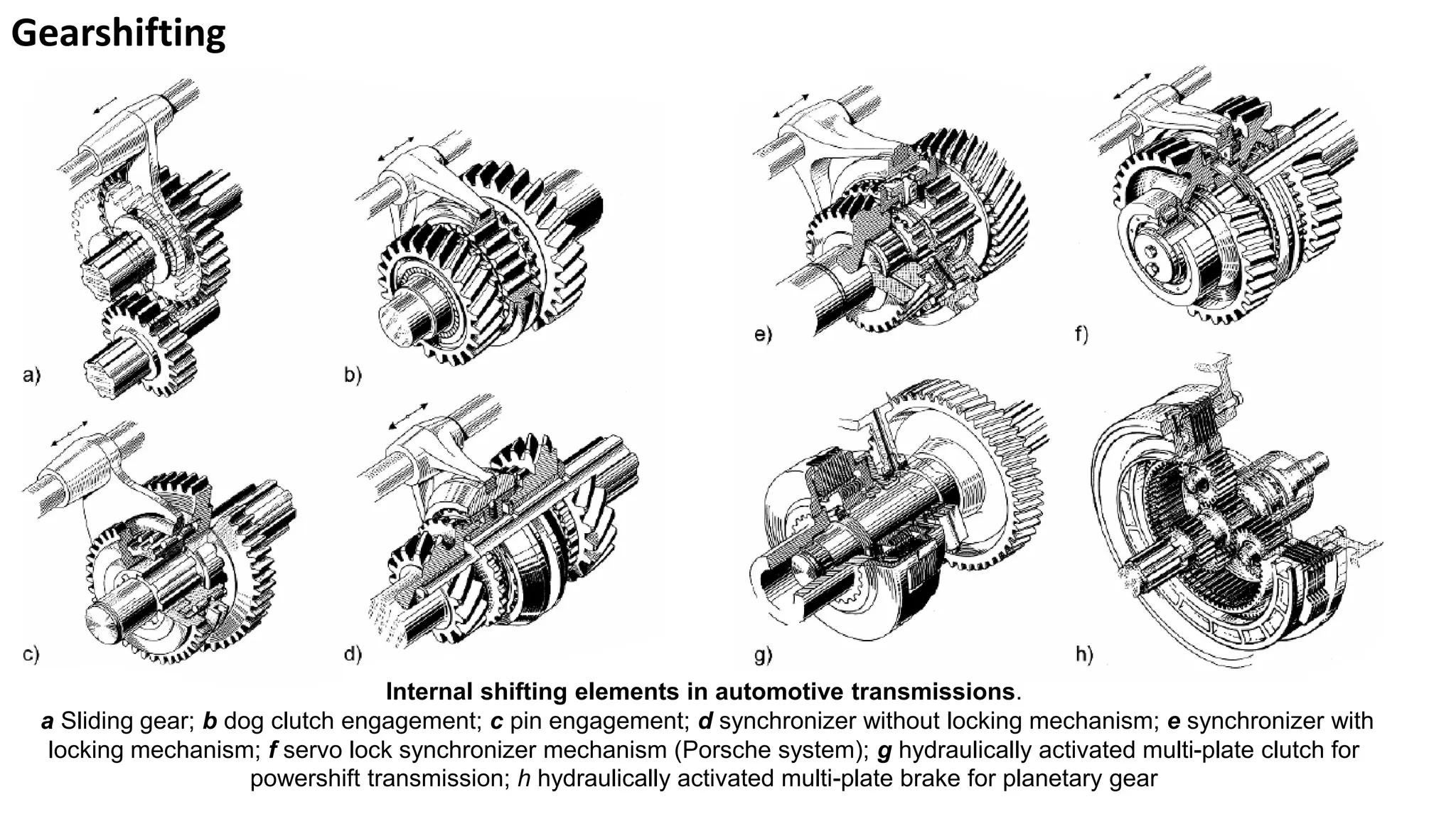 Gearshifting

a)

b)

e)

f)

c)

d)

g)

h)

Internal shifting elements in automotive transmissions.
a Sliding gear; b dog clutch engagement; c pin engagement; d synchronizer without locking mechanism; e synchronizer with locking mechanism; f servo lock synchronizer mechanism (Porsche system); g hydraulically activated multi-plate clutch for powershift transmission; h hydraulically activated multi-plate brake for planetary gear