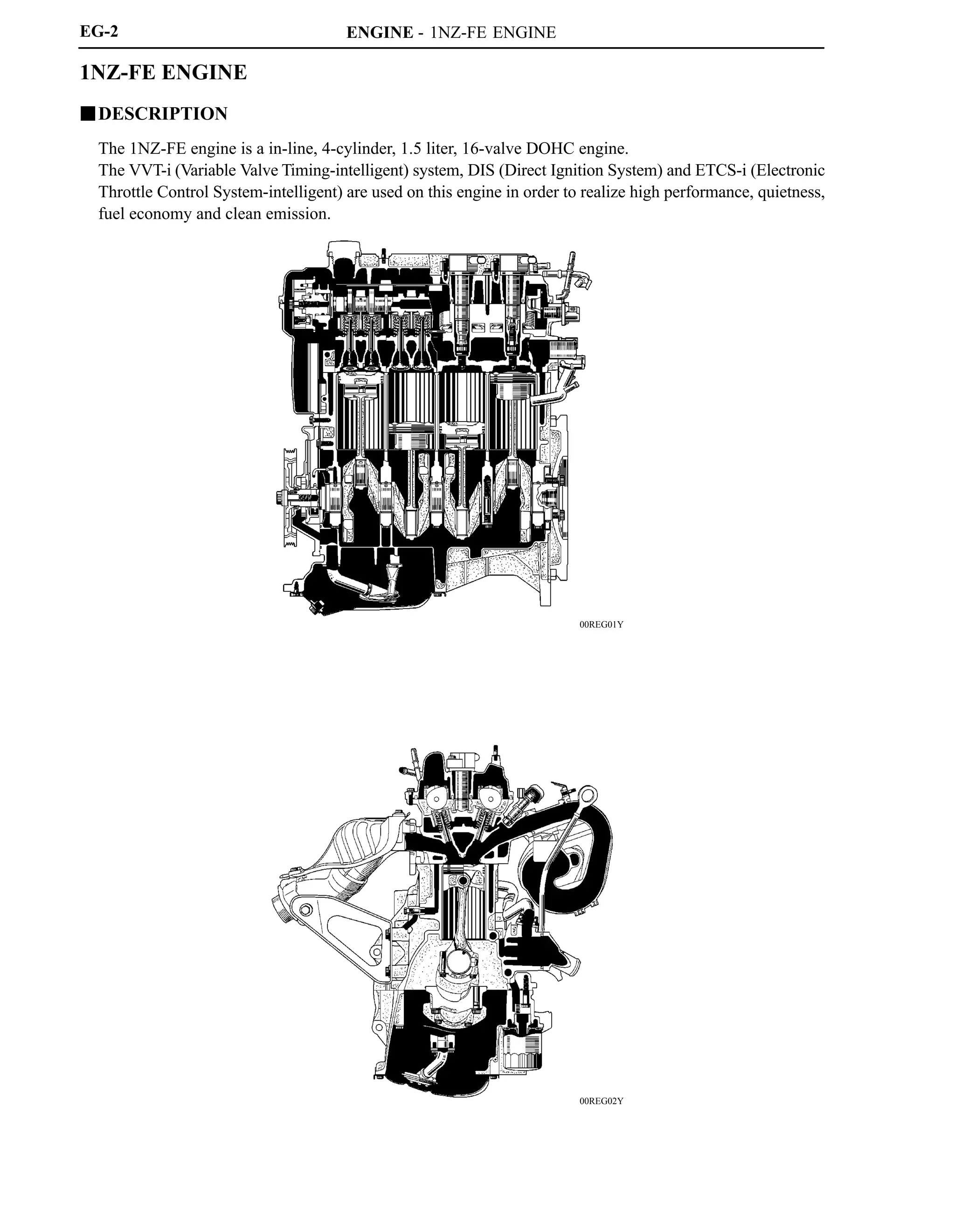 EG-2 ENGINE - 1NZ-FE ENGINE

1NZ-FE ENGINE

■DESCRIPTION

The 1NZ-FE engine is a in-line, 4-cylinder, 1.5 liter, 16-valve DOHC engine.
The VVT-i (Variable Valve Timing-intelligent) system, DIS (Direct Ignition System) and ETCS-i (Electronic Throttle Control System-intelligent) are used on this engine in order to realize high performance, quietness, fuel economy and clean emission.

00REG01Y

00REG02Y