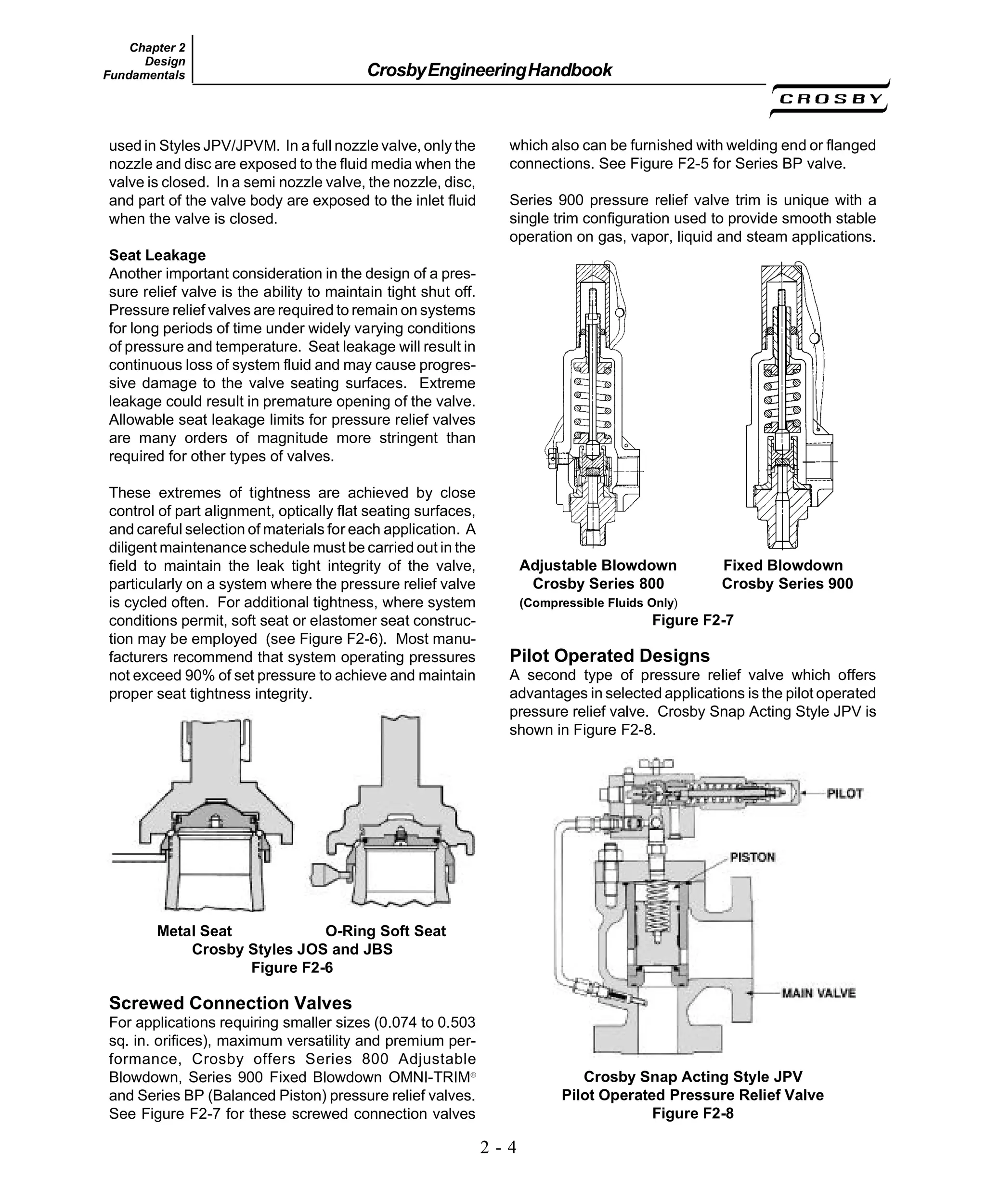 Chapter 2
Design
Fundamentals

Crosby Engineering Handbook

CROSBY

used in Styles JPV/JPVM. In a full nozzle valve, only the nozzle and disc are exposed to the fluid media when the valve is closed. In a semi nozzle valve, the nozzle, disc, and part of the valve body are exposed to the inlet fluid when the valve is closed.

Seat Leakage
Another important consideration in the design of a pressure relief valve is the ability to maintain tight shut off. Pressure relief valves are required to remain on systems for long periods of time under widely varying conditions of pressure and temperature. Seat leakage will result in continuous loss of system fluid and may cause progressive damage to the valve seating surfaces. Extreme leakage could result in premature opening of the valve. Allowable seat leakage limits for pressure relief valves are many orders of magnitude more stringent than required for other types of valves.

These extremes of tightness are achieved by close control of part alignment, optically flat seating surfaces, and careful selection of materials for each application. A diligent maintenance schedule must be carried out in the field to maintain the leak tight integrity of the valve, particularly on a system where the pressure relief valve is cycled often. For additional tightness, where system conditions permit, soft seat or elastomer seat construction may be employed (see Figure F2-6). Most manufacturers recommend that system operating pressures not exceed 90% of set pressure to achieve and maintain proper seat tightness integrity.

Metal Seat
O-Ring Soft Seat
Crosby Styles JOS and JBS
Figure F2-6

Screwed Connection Valves
For applications requiring smaller sizes (0.074 to 0.503 sq. in. orifices), maximum versatility and premium performance, Crosby offers Series 800 Adjustable Blowdown, Series 900 Fixed Blowdown OMNI-TRIM® and Series BP (Balanced Piston) pressure relief valves. See Figure F2-7 for these screwed connection valves which also can be furnished with welding end or flanged connections. See Figure F2-5 for Series BP valve.

Series 900 pressure relief valve trim is unique with a single trim configuration used to provide smooth stable operation on gas, vapor, liquid and steam applications.

Adjustable Blowdown
Crosby Series 800
(Compressible Fluids Only)
Fixed Blowdown
Crosby Series 900
Figure F2-7

Pilot Operated Designs
A second type of pressure relief valve which offers advantages in selected applications is the pilot operated pressure relief valve. Crosby Snap Acting Style JPV is shown in Figure F2-8.

PILOT
PISTON
MAIN VALVE

Crosby Snap Acting Style JPV
Pilot Operated Pressure Relief Valve
Figure F2-8

2 - 4