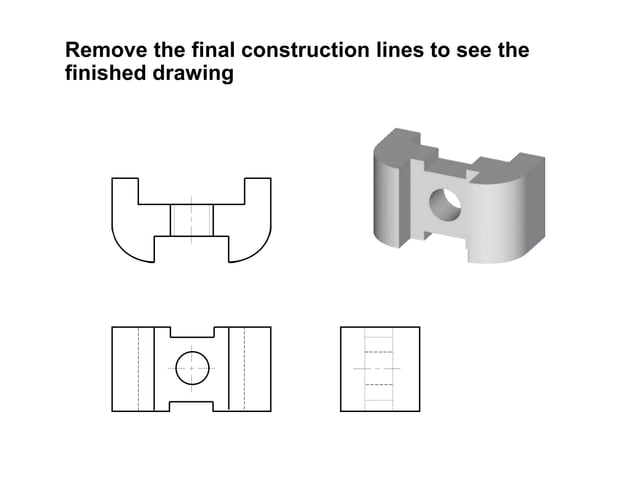 Remove the final construction lines to see the finished drawing