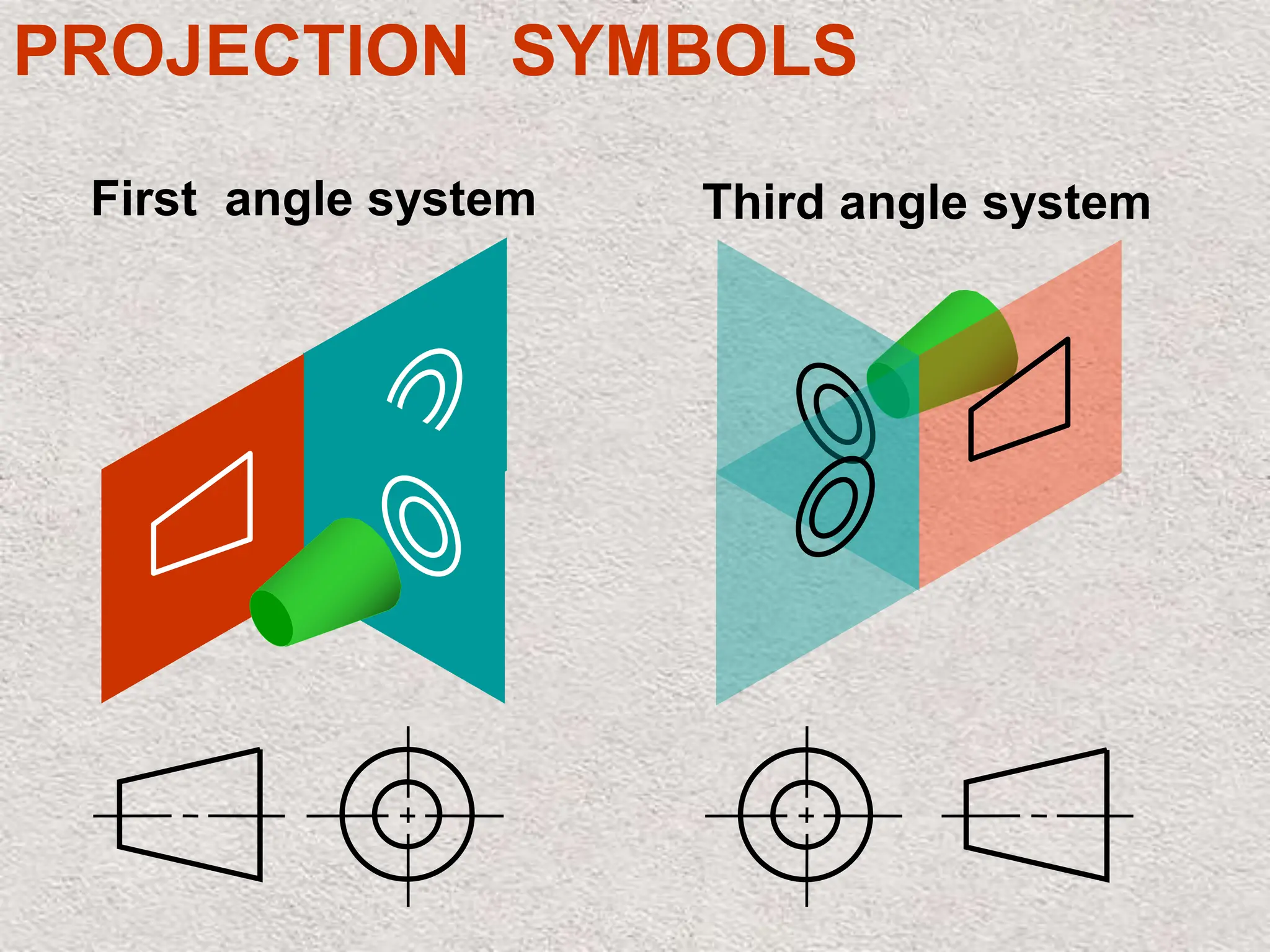 PROJECTION SYMBOLS

First angle system

Third angle system