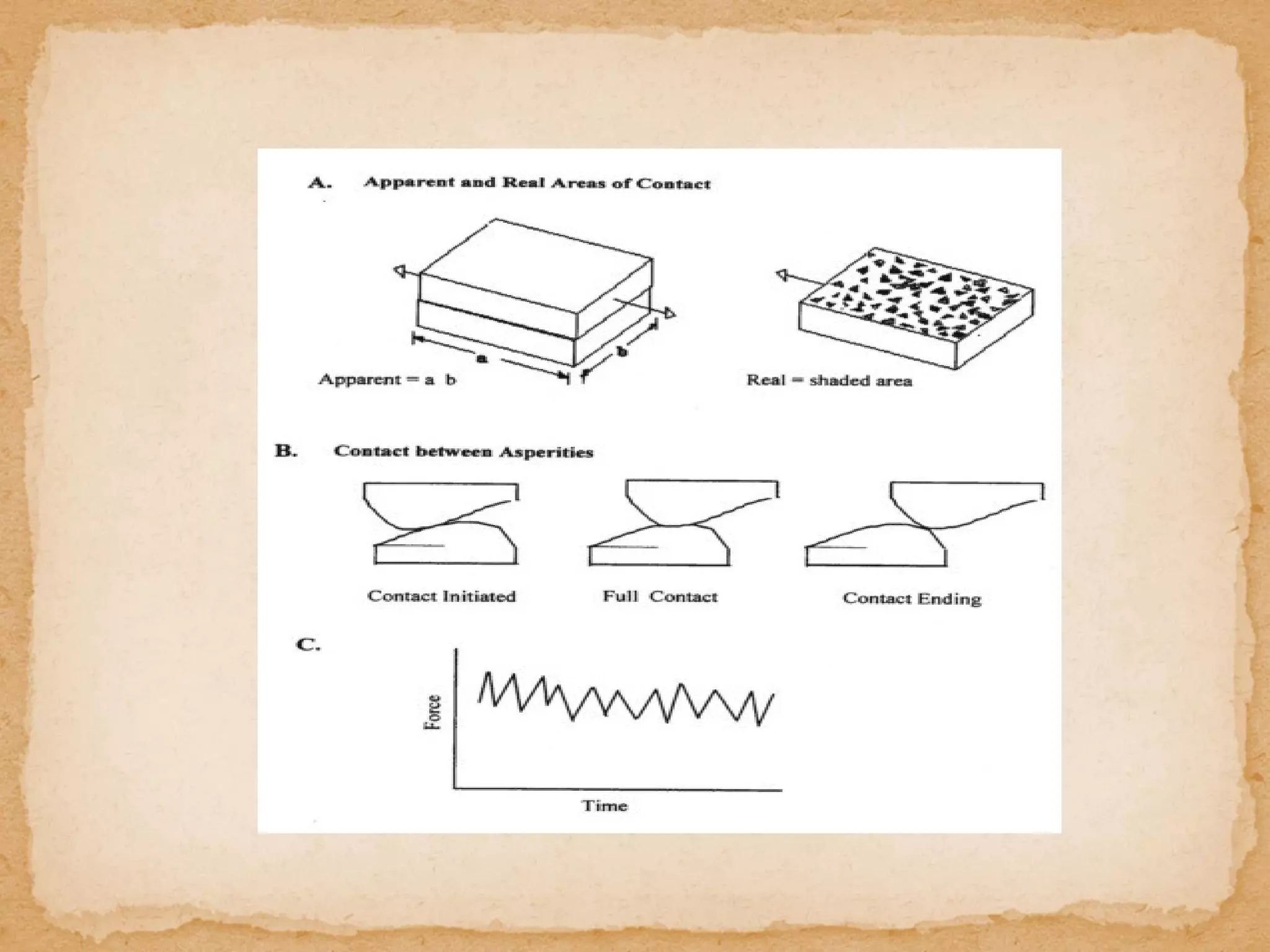 A. Apparent and Real Areas of Contact

a

b

Apparent = a b

Real = shaded area

B. Contact between Asperities

Contact Initiated

Full Contact

Contact Ending

C.

Force

Time