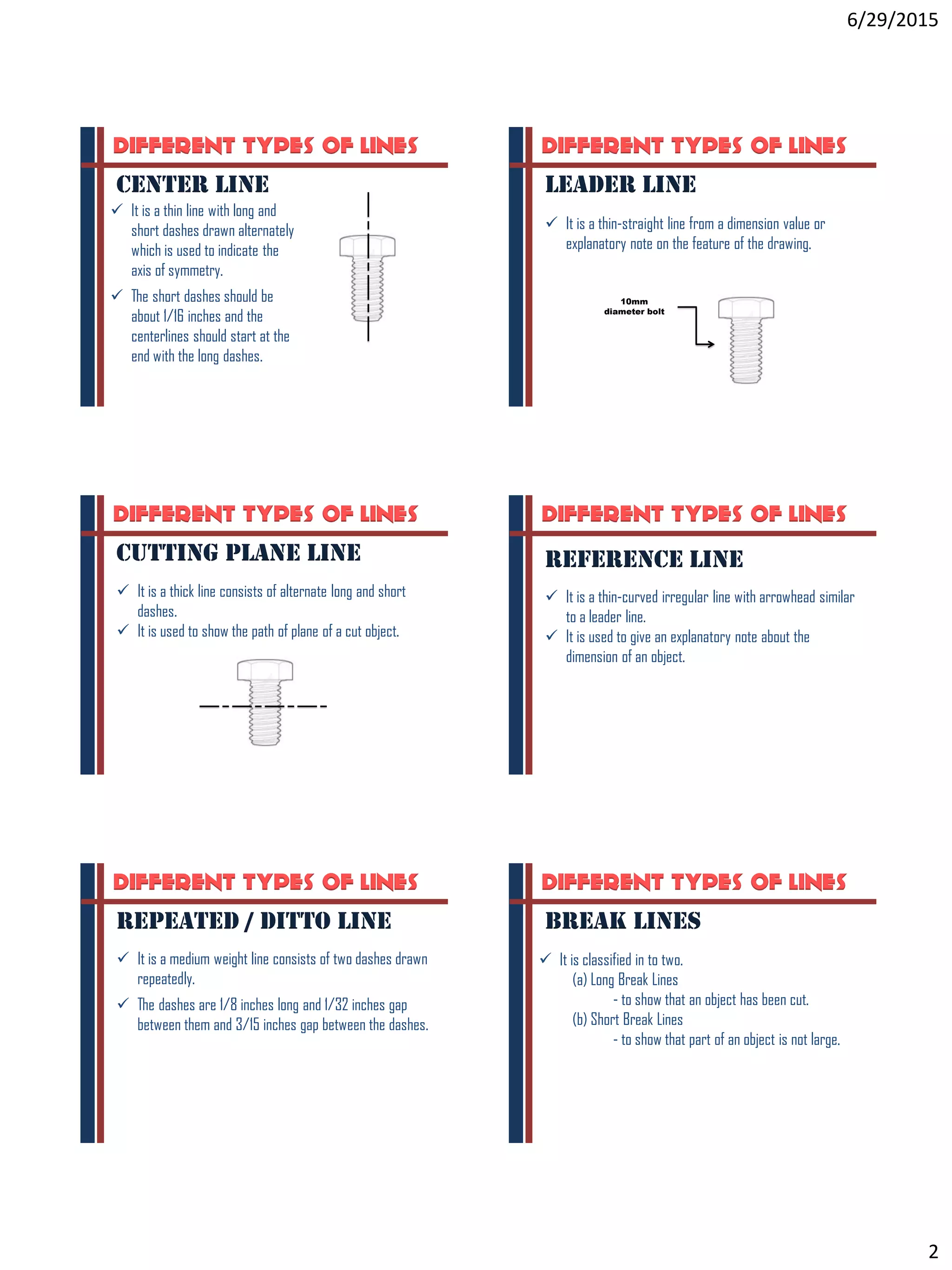 6/29/2015

DIFFERENT TYPES OF LINES

CENTER LINE

✓ It is a thin line with long and short dashes drawn alternately which is used to indicate the axis of symmetry.

✓ The short dashes should be about 1/16 inches and the centerlines should start at the end with the long dashes.

DIFFERENT TYPES OF LINES

LEADER LINE

✓ It is a thin-straight line from a dimension value or explanatory note on the feature of the drawing.

10mm diameter bolt

DIFFERENT TYPES OF LINES

CUTTING PLANE LINE

✓ It is a thick line consists of alternate long and short dashes.

✓ It is used to show the path of plane of a cut object.

DIFFERENT TYPES OF LINES

REFERENCE LINE

✓ It is a thin-curved irregular line with arrowhead similar to a leader line.

✓ It is used to give an explanatory note about the dimension of an object.

DIFFERENT TYPES OF LINES

REPEATED / DITTO LINE

✓ It is a medium weight line consists of two dashes drawn repeatedly.

✓ The dashes are 1/8 inches long and 1/32 inches gap between them and 3/15 inches gap between the dashes.

DIFFERENT TYPES OF LINES

BREAK LINES

✓ It is classified in to two.
(a) Long Break Lines
- to show that an object has been cut.
(b) Short Break Lines
- to show that part of an object is not large.

2