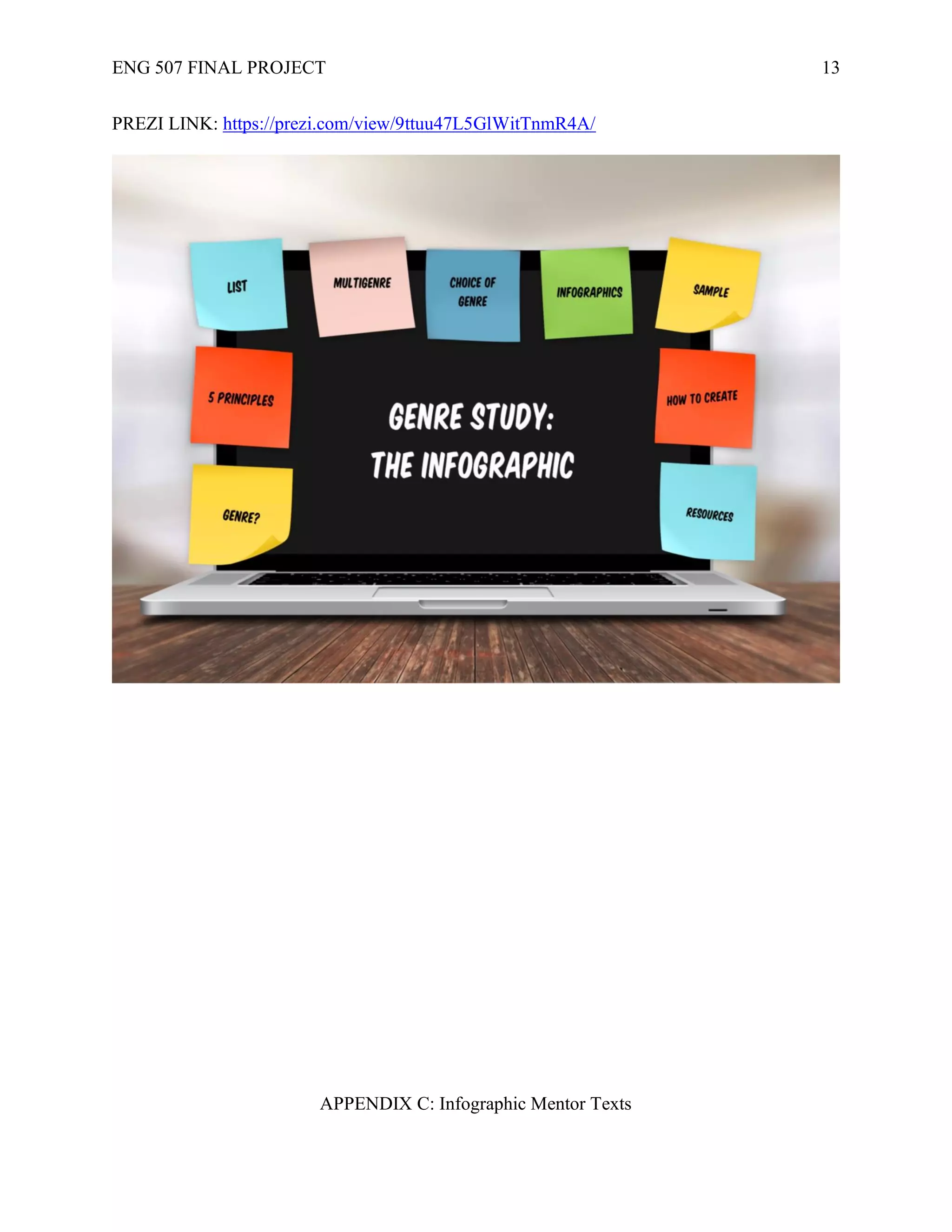 ENG 507 FINAL PROJECT 13

PREZI LINK: https://prezi.com/view/9ttuu47L5GlWitTnmR4A/

LIST

MULTIGENRE

CHOICE OF GENRE

INFOGRAPHICS

SAMPLE

5 PRINCIPLES

GENRE STUDY: THE INFOGRAPHIC

HOW TO CREATE

GENRE?

RESOURCES

APPENDIX C: Infographic Mentor Texts