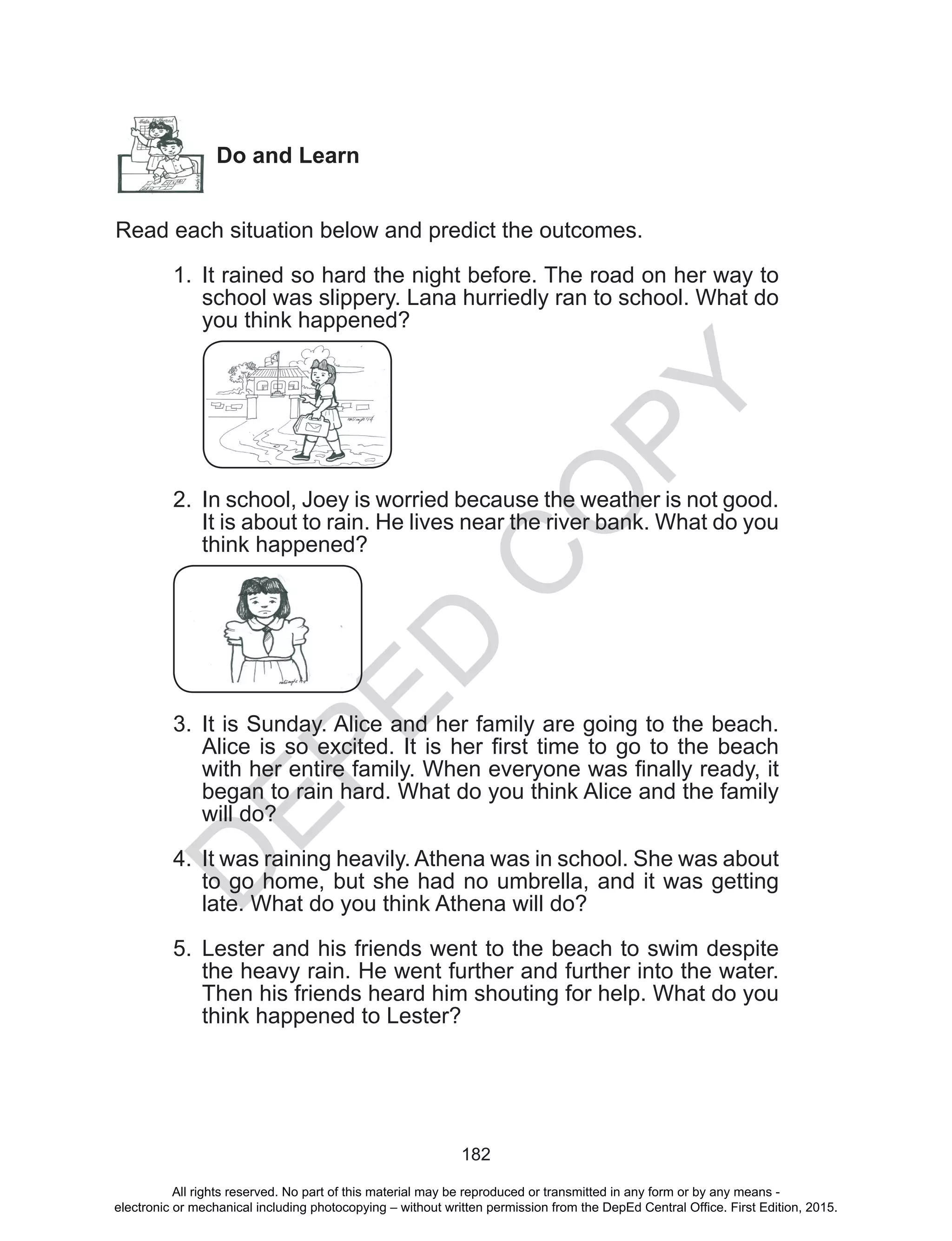 Do and Learn

Read each situation below and predict the outcomes.

1. It rained so hard the night before. The road on her way to school was slippery. Lana hurriedly ran to school. What do you think happened?

2. In school, Joey is worried because the weather is not good. It is about to rain. He lives near the river bank. What do you think happened?

3. It is Sunday. Alice and her family are going to the beach. Alice is so excited. It is her first time to go to the beach with her entire family. When everyone was finally ready, it began to rain hard. What do you think Alice and the family will do?

4. It was raining heavily. Athena was in school. She was about to go home, but she had no umbrella, and it was getting late. What do you think Athena will do?

5. Lester and his friends went to the beach to swim despite the heavy rain. He went further and further into the water. Then his friends heard him shouting for help. What do you think happened to Lester?

DEPED COPY

182

All rights reserved. No part of this material may be reproduced or transmitted in any form or by any means - electronic or mechanical including photocopying – without written permission from the DepEd Central Office. First Edition, 2015.