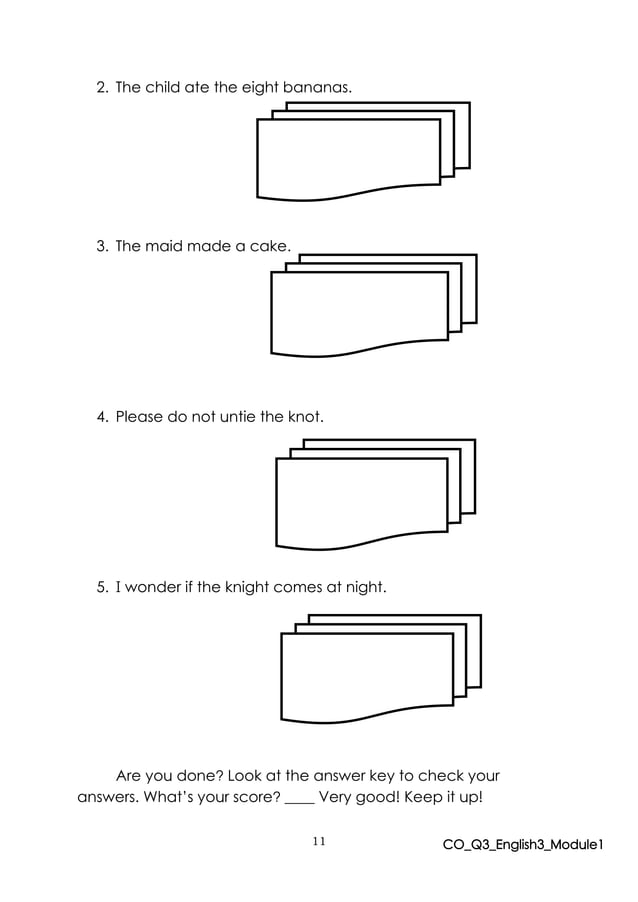 2. The child ate the eight bananas.

3. The maid made a cake.

4. Please do not untie the knot.

5. I wonder if the knight comes at night.

Are you done? Look at the answer key to check your answers. What's your score? ____ Very good! Keep it up!

11

CO_Q3_English3_Module1