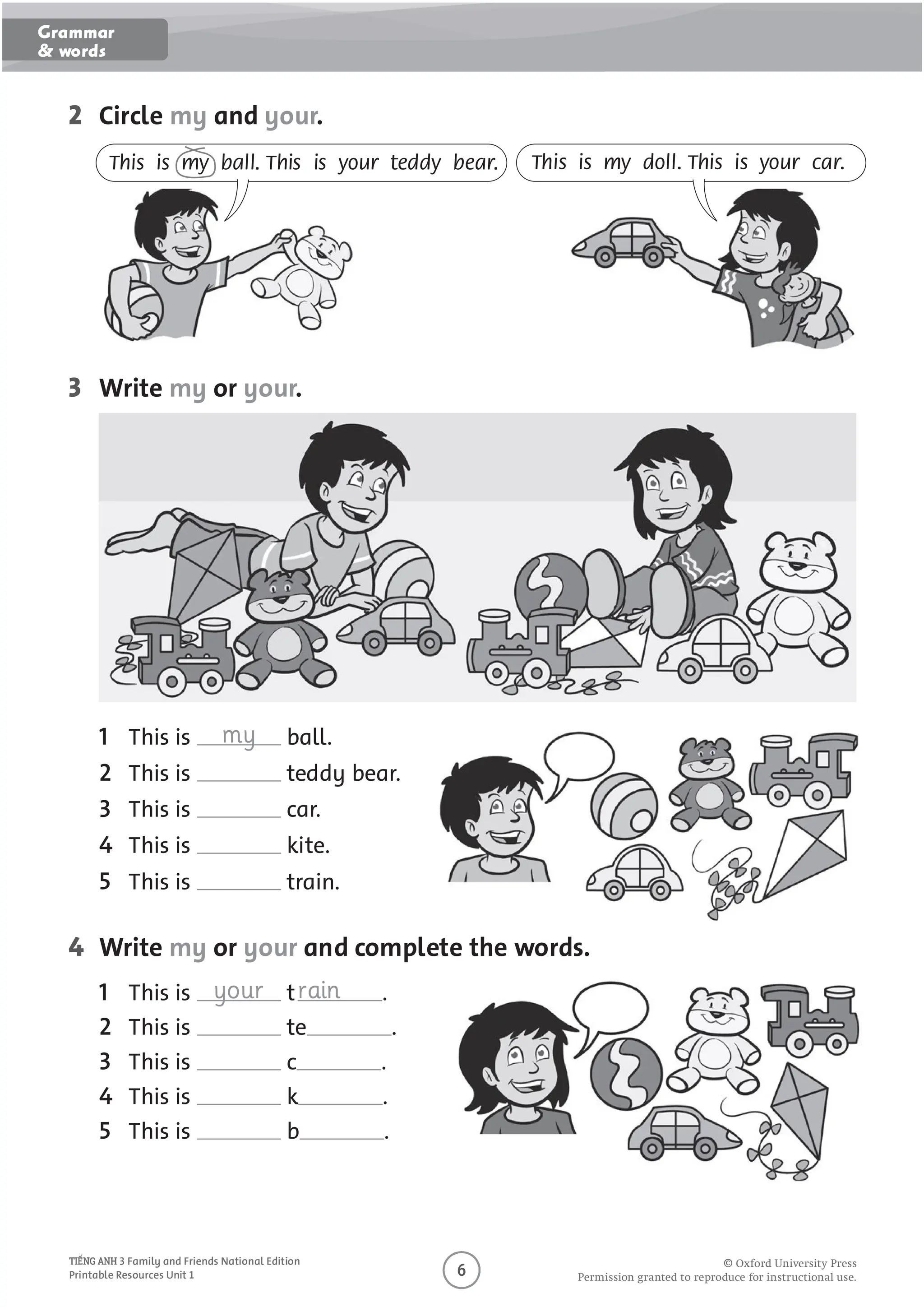 Grammar & words

2 Circle my and your.

This is my ball. This is your teddy bear.

This is my doll. This is your car.

3 Write my or your.

1 This is my ball.
2 This is ________ teddy bear.
3 This is ________ car.
4 This is ________ kite.
5 This is ________ train.

4 Write my or your and complete the words.

1 This is your train.
2 This is ________ te________.
3 This is ________ c________.
4 This is ________ k________.
5 This is ________ b________.

TIẾNG ANH 3 Family and Friends National Edition
Printable Resources Unit 1

6

© Oxford University Press
Permission granted to reproduce for instructional use.