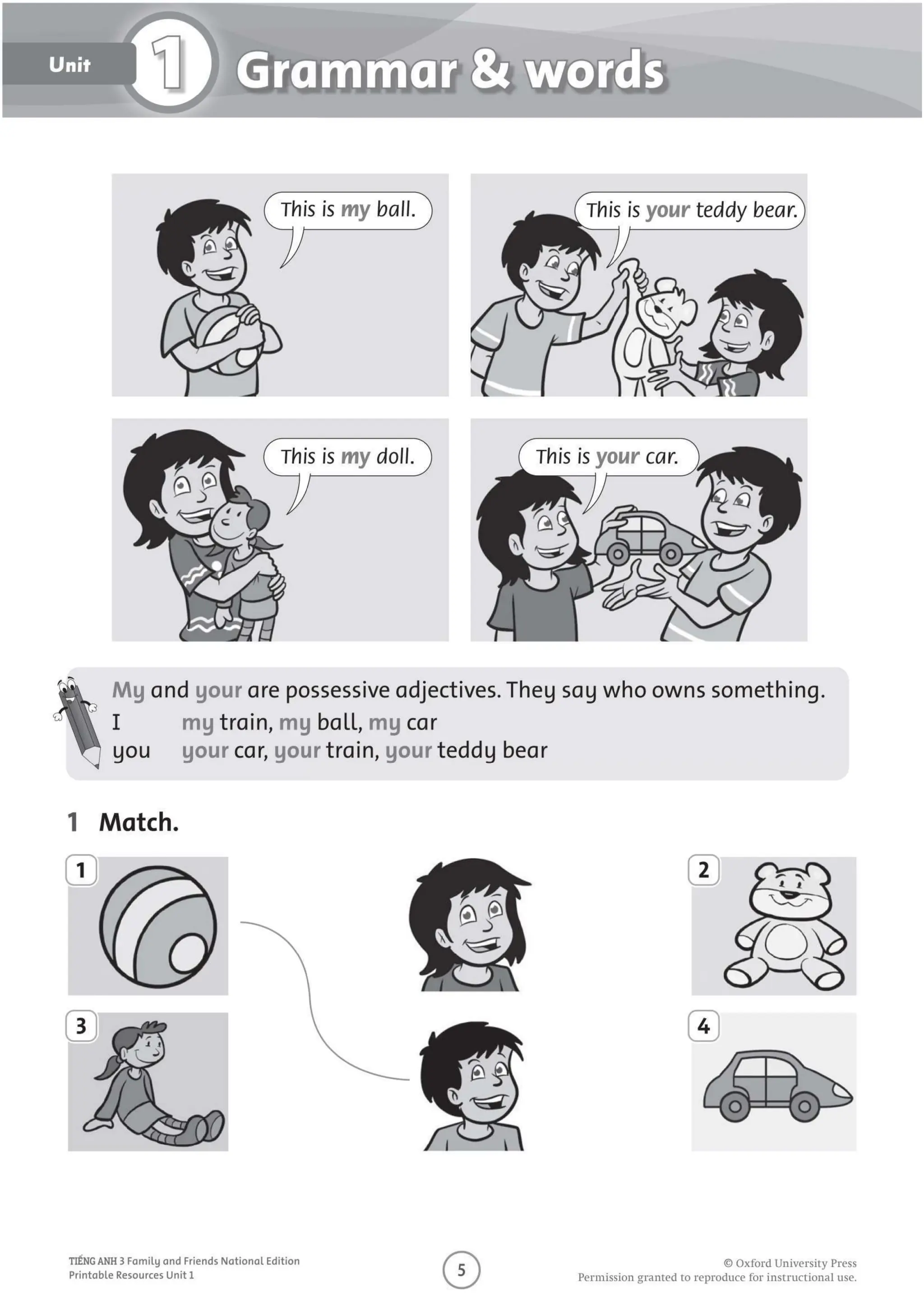 Unit 1 Grammar & words

This is my ball.

This is your teddy bear.

This is my doll.

This is your car.

My and your are possessive adjectives. They say who owns something.
I my train, my ball, my car
you your car, your train, your teddy bear

1 Match.

1

2

3

4

TIẾNG ANH 3 Family and Friends National Edition
Printable Resources Unit 1

5

© Oxford University Press
Permission granted to reproduce for instructional use.