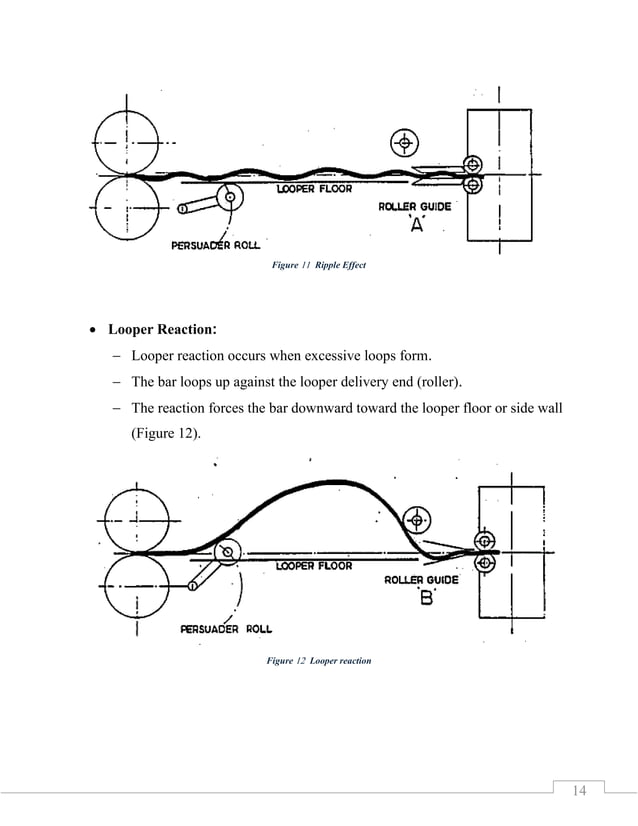 LOOPER FLOOR

ROLLER GUIDE
'A'

PERSUADER ROLL

Figure 11 Ripple Effect

• Looper Reaction:

– Looper reaction occurs when excessive loops form.

– The bar loops up against the looper delivery end (roller).

– The reaction forces the bar downward toward the looper floor or side wall (Figure 12).

LOOPER FLOOR

ROLLER GUIDE
'B'

PERSUADER ROLL

Figure 12 Looper reaction

14