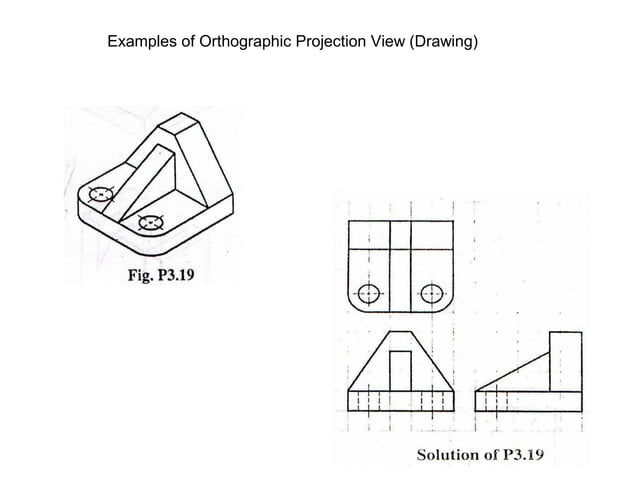 Examples of Orthographic Projection View (Drawing)

Fig. P3.19

Solution of P3.19