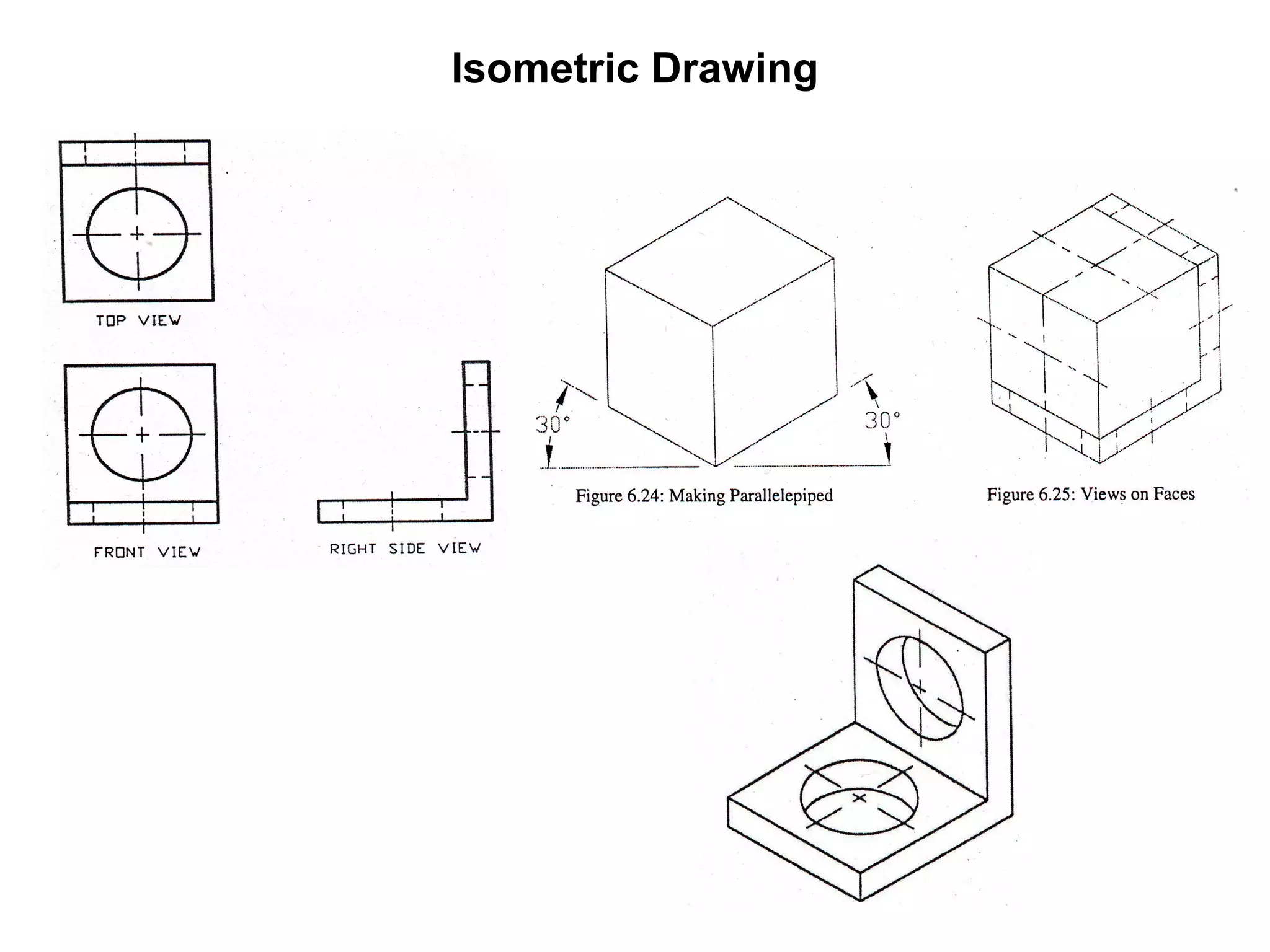 Isometric Drawing

TOP VIEW

FRONT VIEW

RIGHT SIDE VIEW

30°

30°

Figure 6.24: Making Parallelepiped

Figure 6.25: Views on Faces