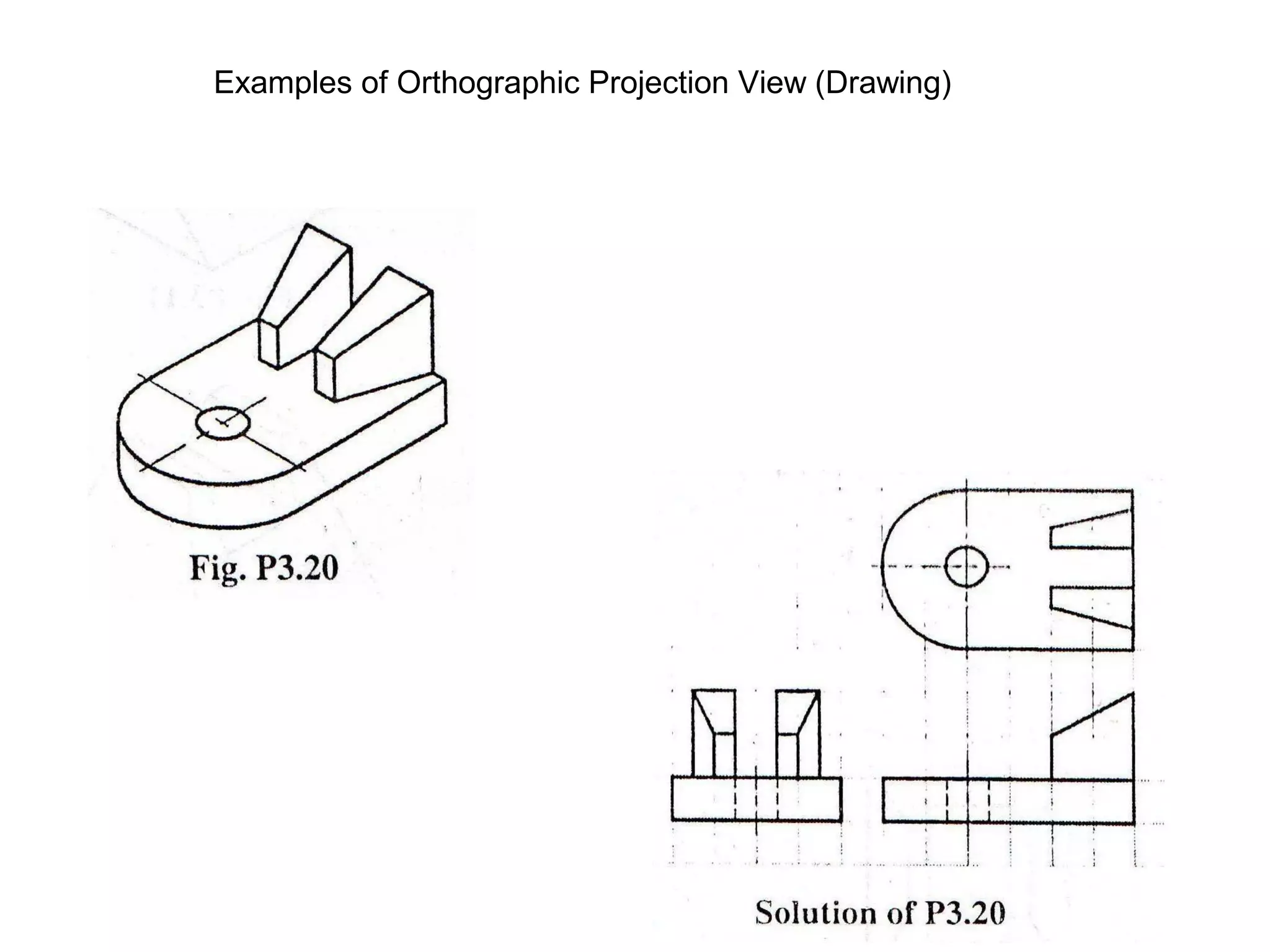 Examples of Orthographic Projection View (Drawing)

Fig. P3.20

Solution of P3.20