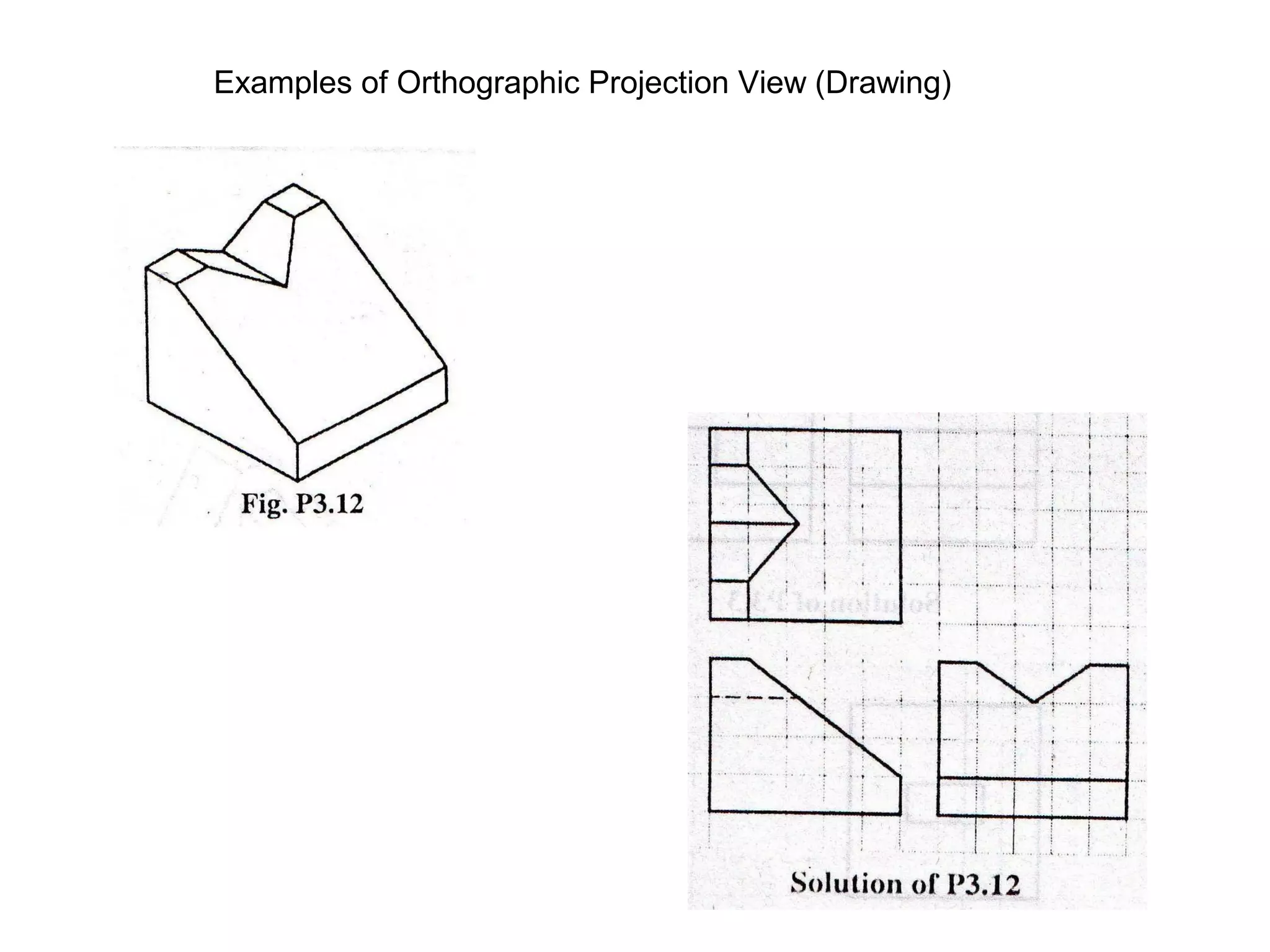 Examples of Orthographic Projection View (Drawing)

Fig. P3.12

Solution of P3.12