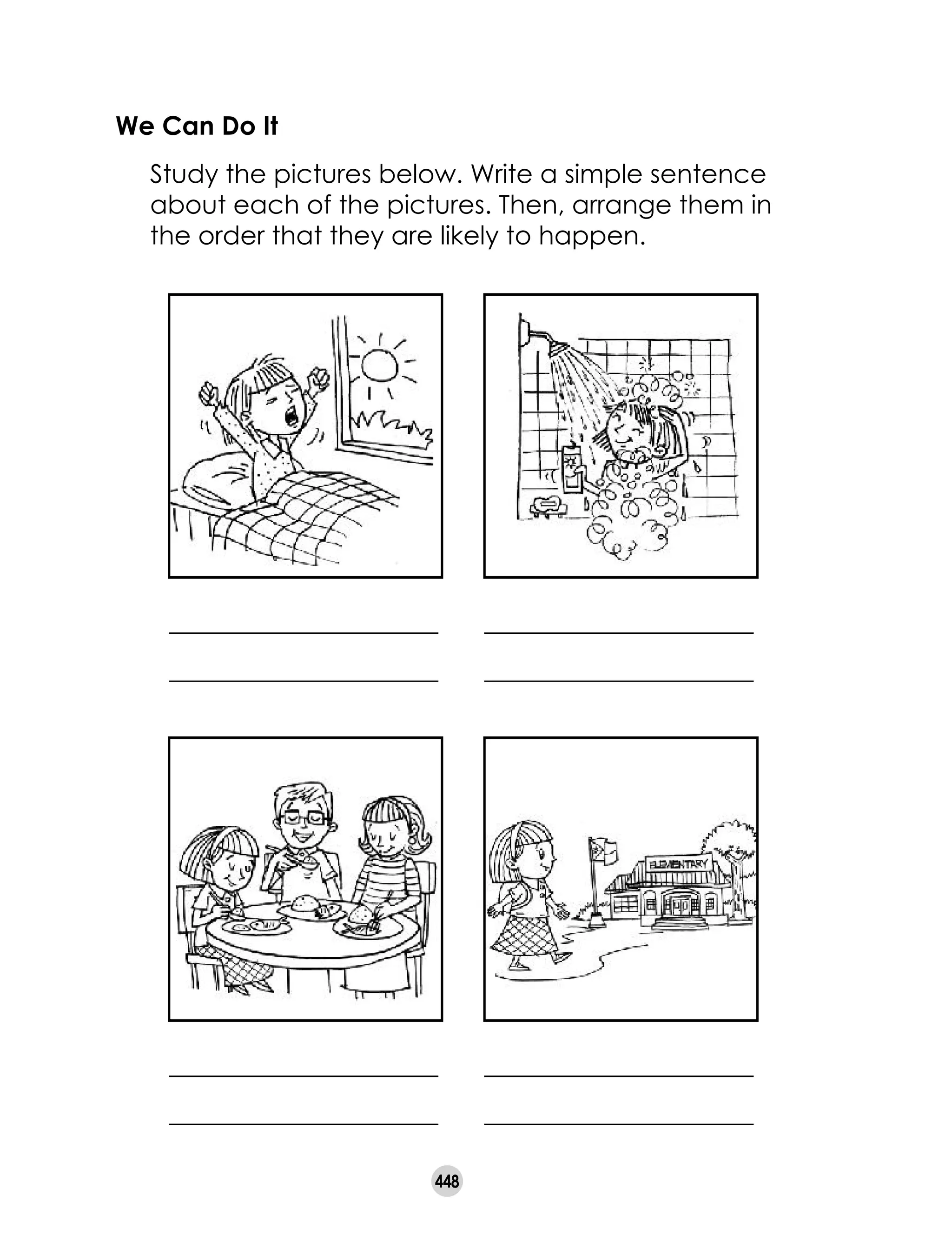 We Can Do It

Study the pictures below. Write a simple sentence about each of the pictures. Then, arrange them in the order that they are likely to happen.

ELEMENTARY

448