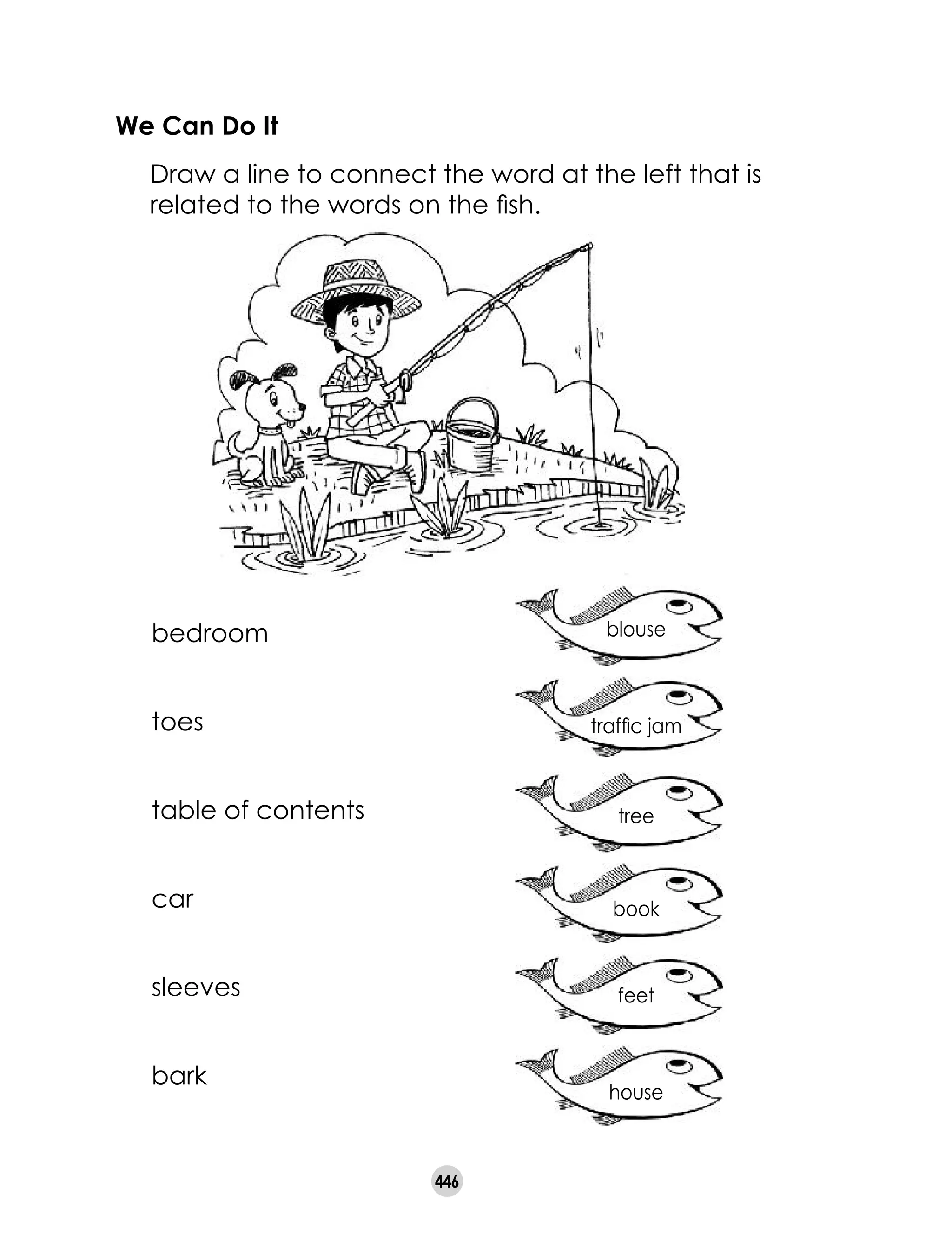 We Can Do It

Draw a line to connect the word at the left that is related to the words on the fish.

bedroom

toes

table of contents

car

sleeves

bark

blouse

traffic jam

tree

book

feet

house

446