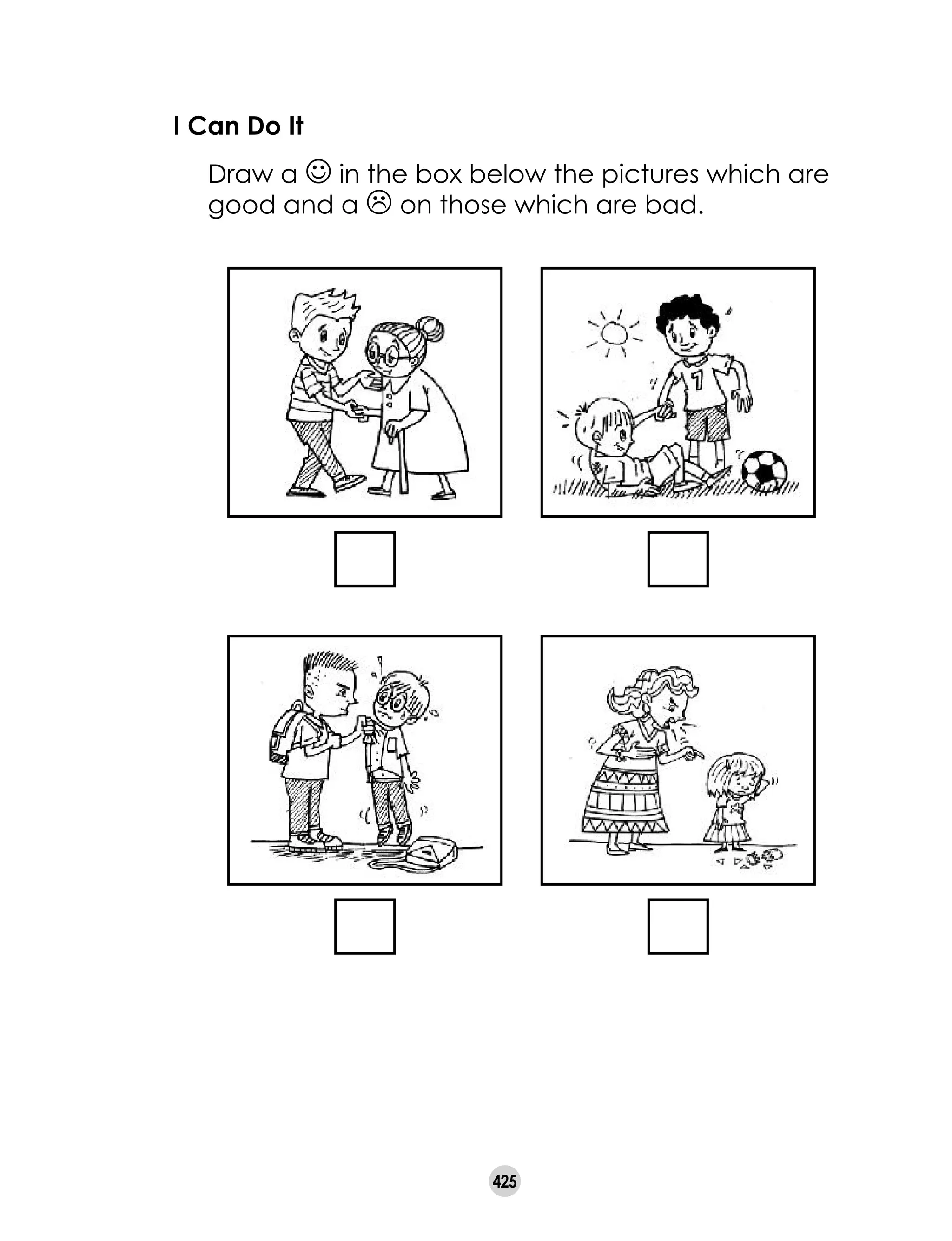 I Can Do It

Draw a ☺ in the box below the pictures which are good and a ☹ on those which are bad.

7

425