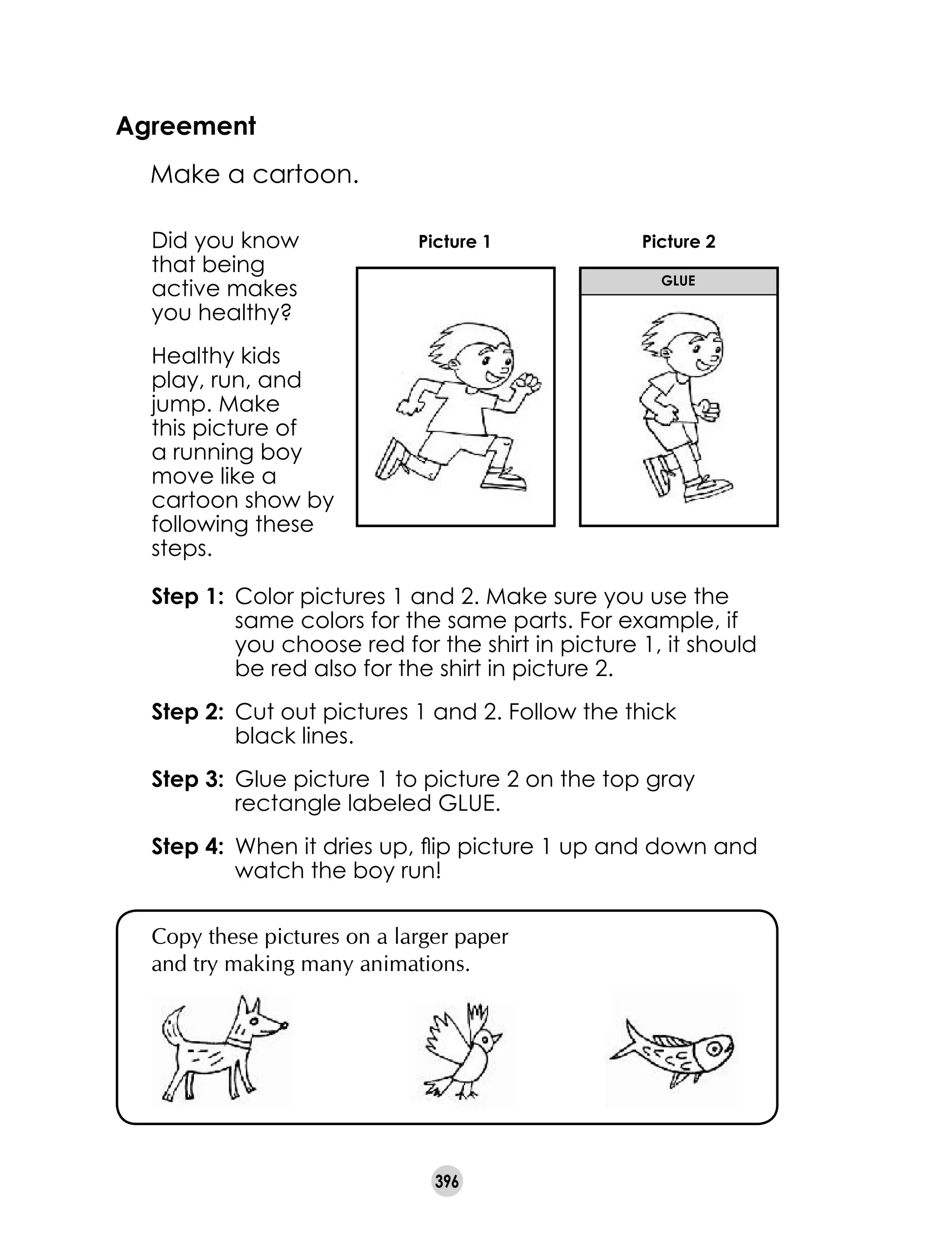 Agreement

Make a cartoon.

Did you know that being active makes you healthy?

Healthy kids play, run, and jump. Make this picture of a running boy move like a cartoon show by following these steps.

Picture 1

Picture 2

GLUE

Step 1: Color pictures 1 and 2. Make sure you use the same colors for the same parts. For example, if you choose red for the shirt in picture 1, it should be red also for the shirt in picture 2.

Step 2: Cut out pictures 1 and 2. Follow the thick black lines.

Step 3: Glue picture 1 to picture 2 on the top gray rectangle labeled GLUE.

Step 4: When it dries up, flip picture 1 up and down and watch the boy run!

Copy these pictures on a larger paper and try making many animations.

396