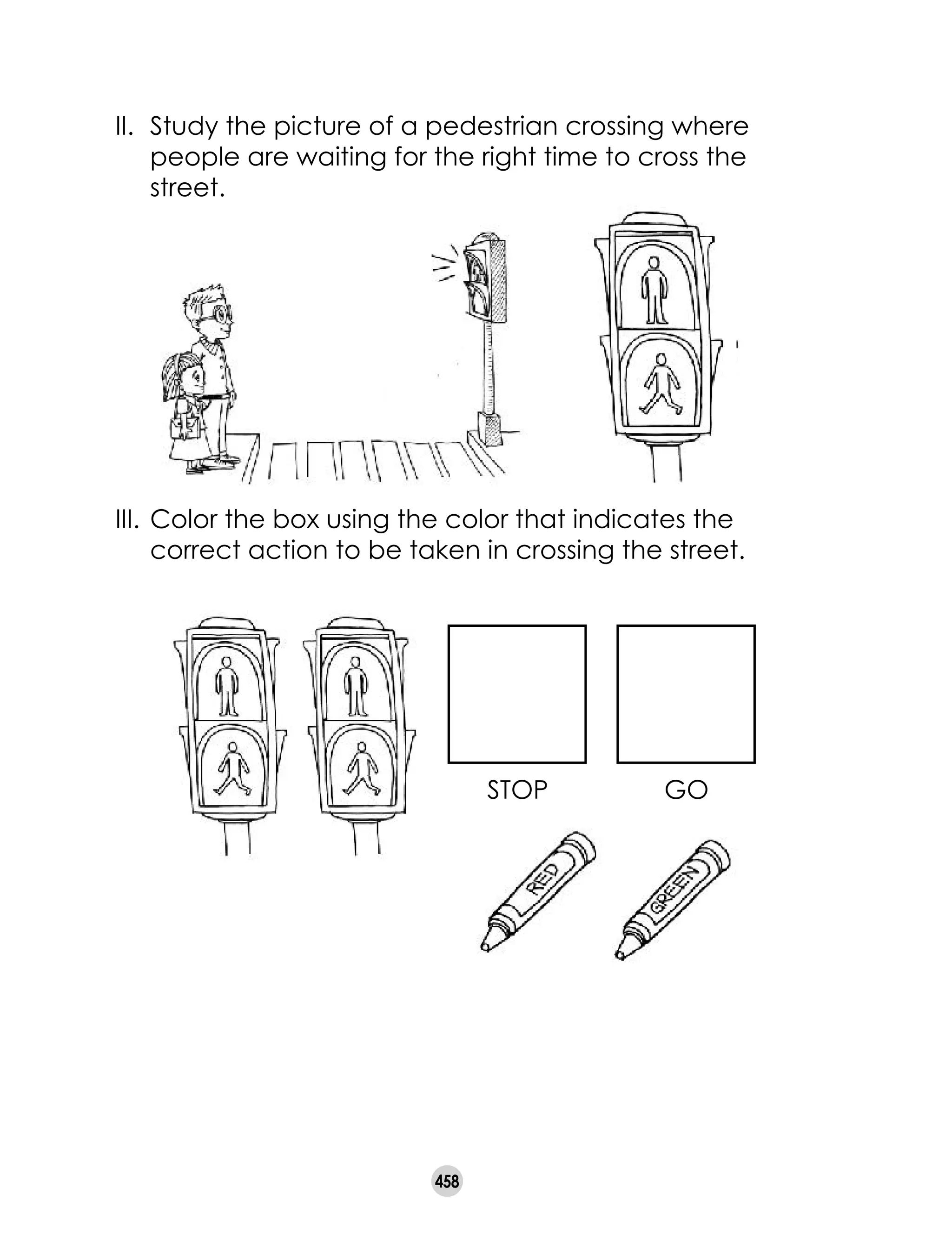 II. Study the picture of a pedestrian crossing where people are waiting for the right time to cross the street.

III. Color the box using the color that indicates the correct action to be taken in crossing the street.

STOP

GO

RED

GREEN

458