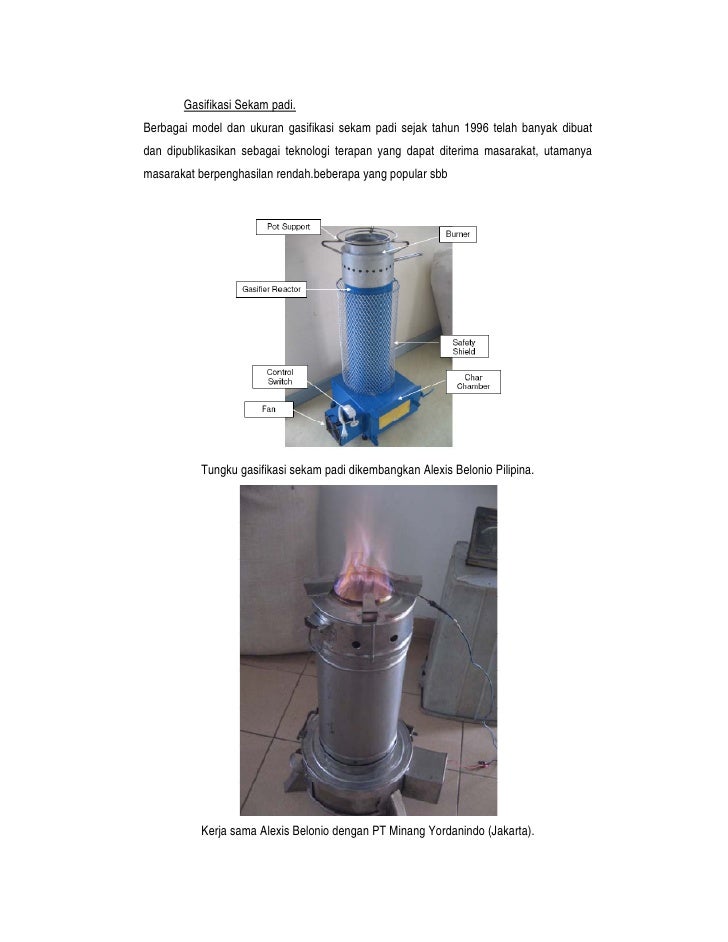 Gasifikasi Sekam padi.

Berbagai model dan ukuran gasifikasi sekam padi sejak tahun 1996 telah banyak dibuat dan dipublikasikan sebagai teknologi terapan yang dapat diterima masarakat, utamanya masarakat berpenghasilan rendah.beberapa yang popular sbb

Pot Support
Burner
Gasifier Reactor
Safety Shield
Control Switch
Char Chamber
Fan

Tungku gasifikasi sekam padi dikembangkan Alexis Belonio Pilipina.

Kerja sama Alexis Belonio dengan PT Minang Yordanindo (Jakarta).