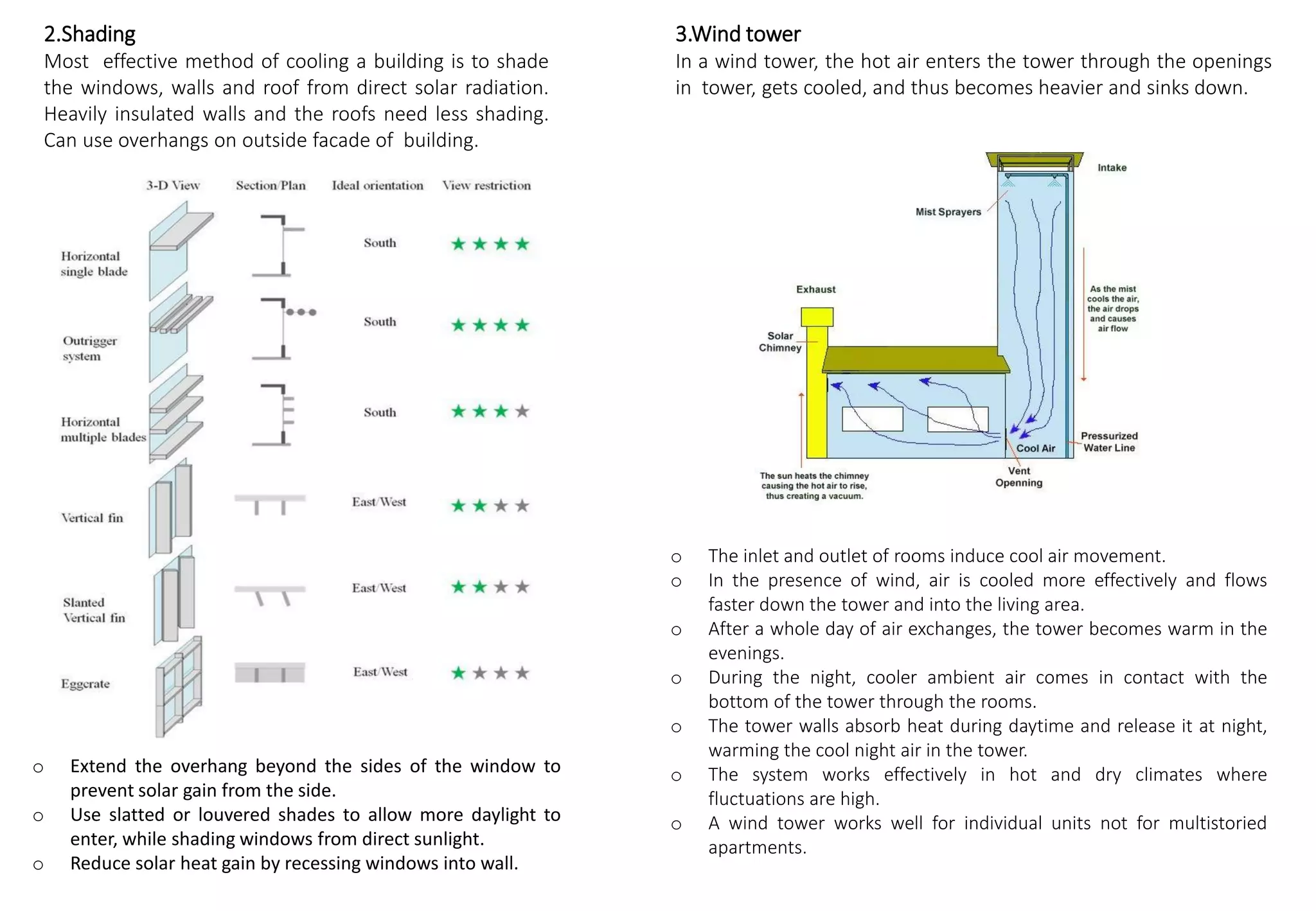 2.Shading
Most effective method of cooling a building is to shade the windows, walls and roof from direct solar radiation. Heavily insulated walls and the roofs need less shading. Can use overhangs on outside facade of building.

| | 3-D View | Section/Plan | Ideal orientation | View restriction |
|---|---|---|---|---|
| Horizontal single blade | | | South | ★★★★ |
| Outrigger system | | | South | ★★★★ |
| Horizontal multiple blades | | | South | ★★★★ |
| Vertical fin | | | East/West | ★★★★ |
| Slanted Vertical fin | | | East/West | ★★★★ |
| Eggcrate | | | East/West | ★★★★ |

o Extend the overhang beyond the sides of the window to prevent solar gain from the side.
o Use slatted or louvered shades to allow more daylight to enter, while shading windows from direct sunlight.
o Reduce solar heat gain by recessing windows into wall.

3.Wind tower
In a wind tower, the hot air enters the tower through the openings in tower, gets cooled, and thus becomes heavier and sinks down.

Intake
Mist Sprayers
Exhaust
Solar Chimney
As the mist cools the air, the air drops and causes air flow
Pressurized Water Line
Cool Air
Vent Openning
The sun heats the chimney causing the hot air to rise, thus creating a vacuum.

o The inlet and outlet of rooms induce cool air movement.
o In the presence of wind, air is cooled more effectively and flows faster down the tower and into the living area.
o After a whole day of air exchanges, the tower becomes warm in the evenings.
o During the night, cooler ambient air comes in contact with the bottom of the tower through the rooms.
o The tower walls absorb heat during daytime and release it at night, warming the cool night air in the tower.
o The system works effectively in hot and dry climates where fluctuations are high.
o A wind tower works well for individual units not for multistoried apartments.