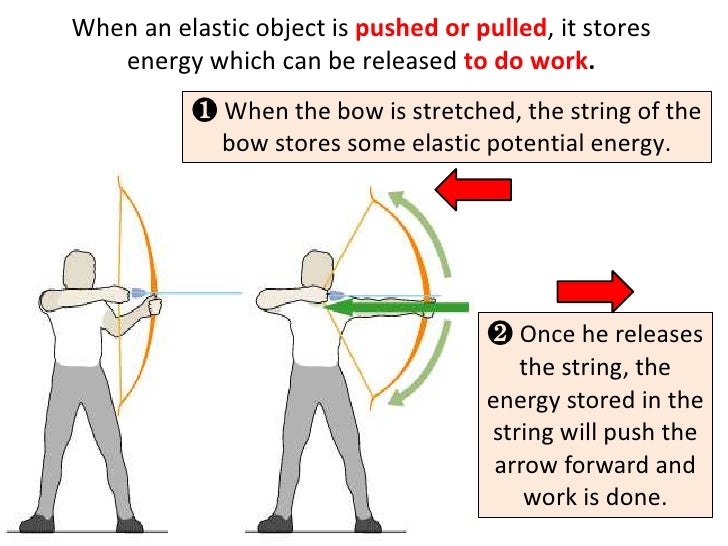 When an elastic object is pushed or pulled, it stores energy which can be released to do work.

❶ When the bow is stretched, the string of the bow stores some elastic potential energy.

❷ Once he releases the string, the energy stored in the string will push the arrow forward and work is done.