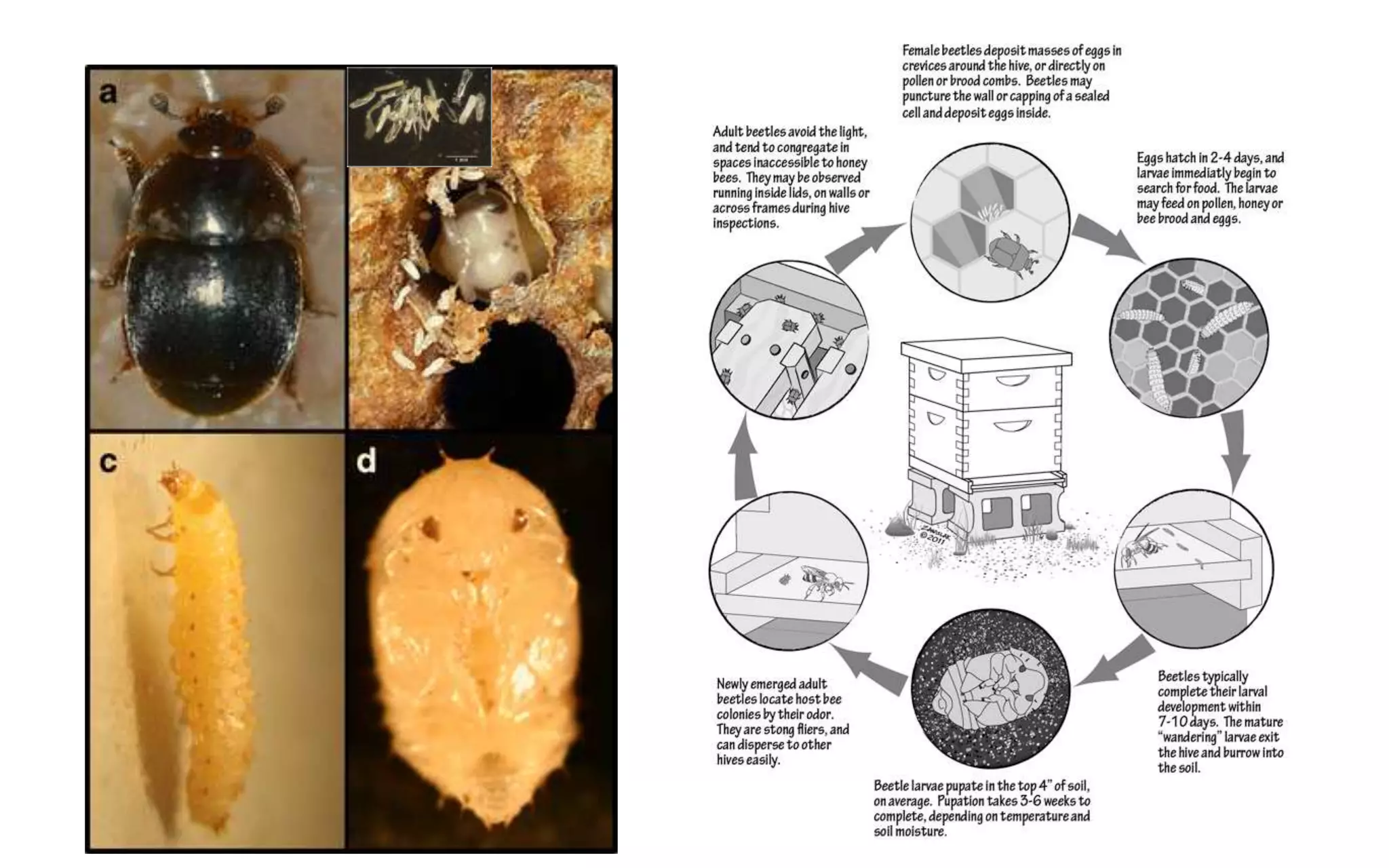 a

c

d

Female beetles deposit masses of eggs in crevices around the hive, or directly on pollen or brood combs. Beetles may puncture the wall or capping of a sealed cell and deposit eggs inside.

Eggs hatch in 2-4 days, and larvae immediatly begin to search for food. The larvae may feed on pollen, honey or bee brood and eggs.

Beetles typically complete their larval development within 7-10 days. The mature "wandering" larvae exit the hive and burrow into the soil.

Beetle larvae pupate in the top 4" of soil, on average. Pupation takes 3-6 weeks to complete, depending on temperature and soil moisture.

Newly emerged adult beetles locate host bee colonies by their odor. They are stong fliers, and can disperse to other hives easily.

Adult beetles avoid the light, and tend to congregate in spaces inaccessible to honey bees. They may be observed running inside lids, on walls or across frames during hive inspections.

ZAWISLAK ©2011