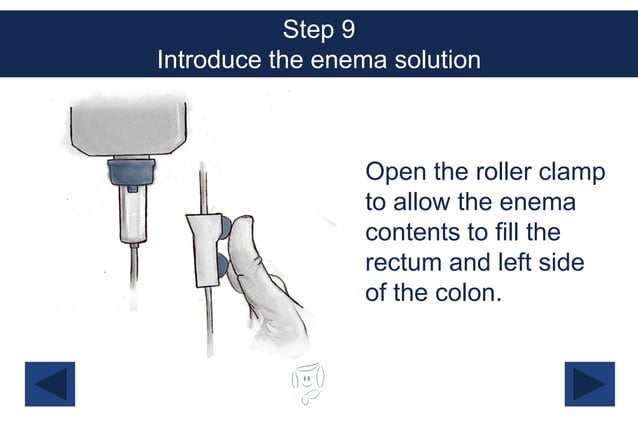 Step 9
Introduce the enema solution

Open the roller clamp to allow the enema contents to fill the rectum and left side of the colon.