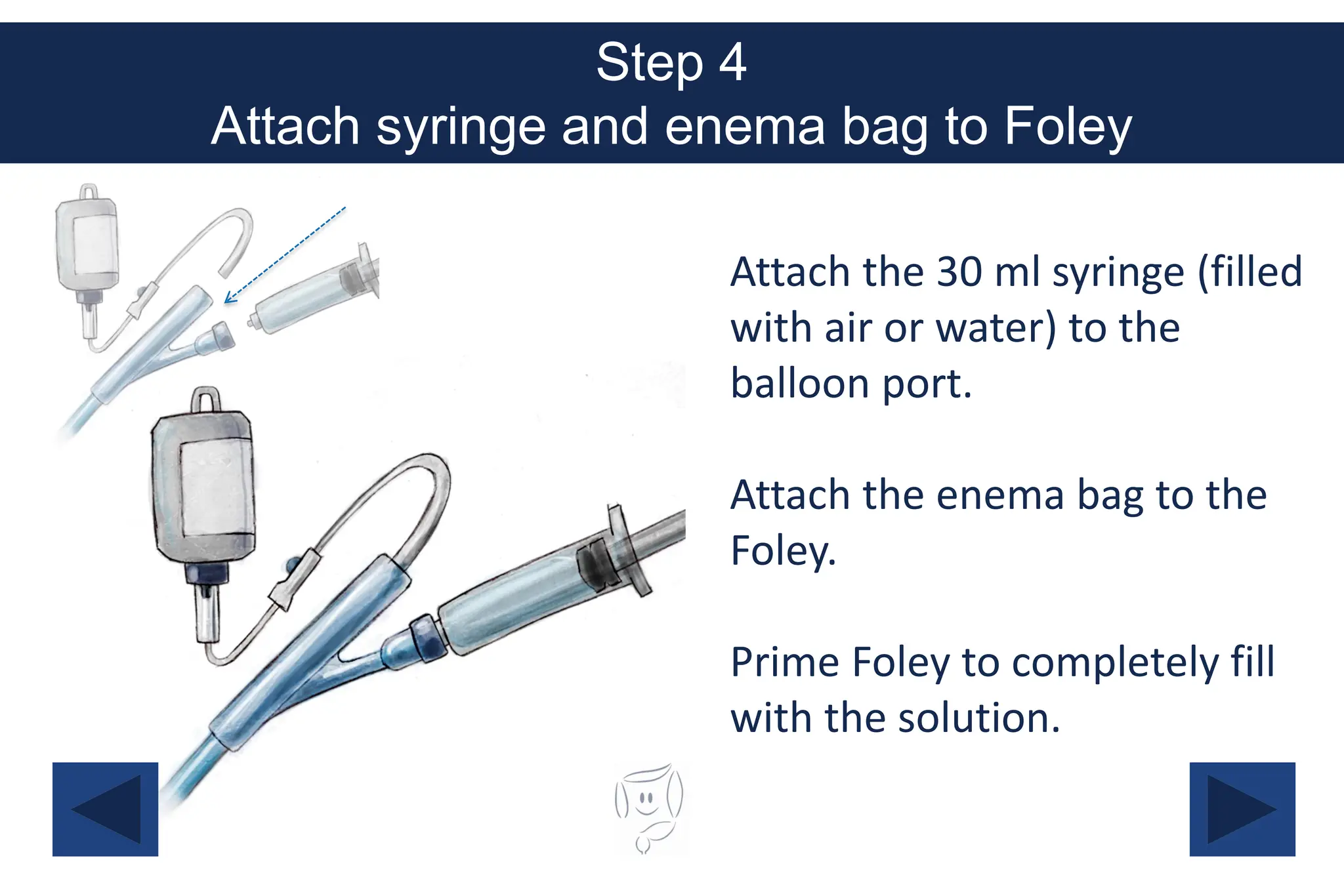 Step 4
Attach syringe and enema bag to Foley

Attach the 30 ml syringe (filled with air or water) to the balloon port.

Attach the enema bag to the Foley.

Prime Foley to completely fill with the solution.