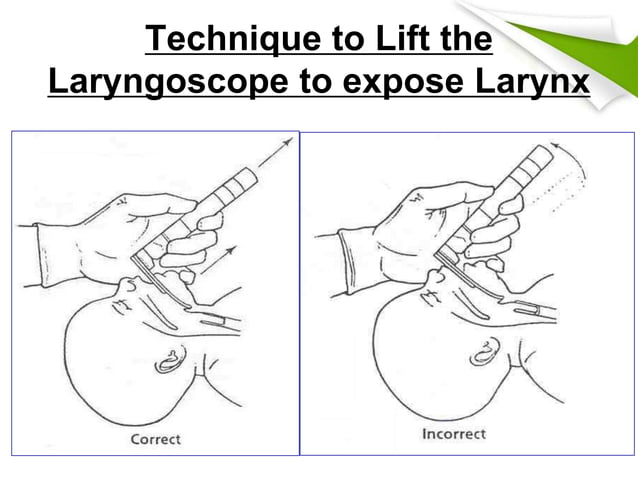 Technique to Lift the Laryngoscope to expose Larynx

Correct

Incorrect