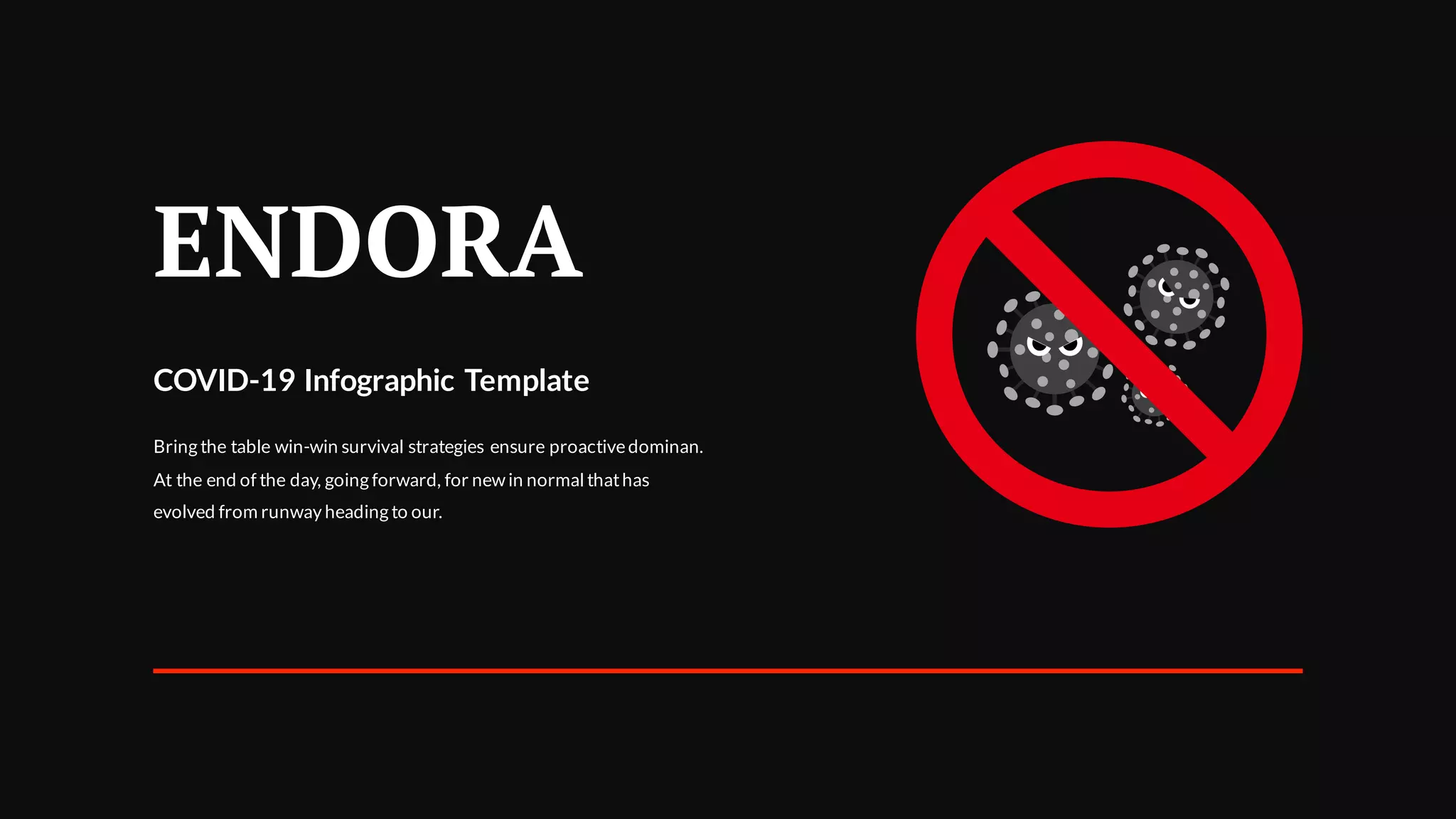 ENDORA

COVID-19 Infographic Template

Bring the table win-win survival strategies ensure proactive dominan. At the end of the day, going forward, for new in normal that has evolved from runway heading to our.